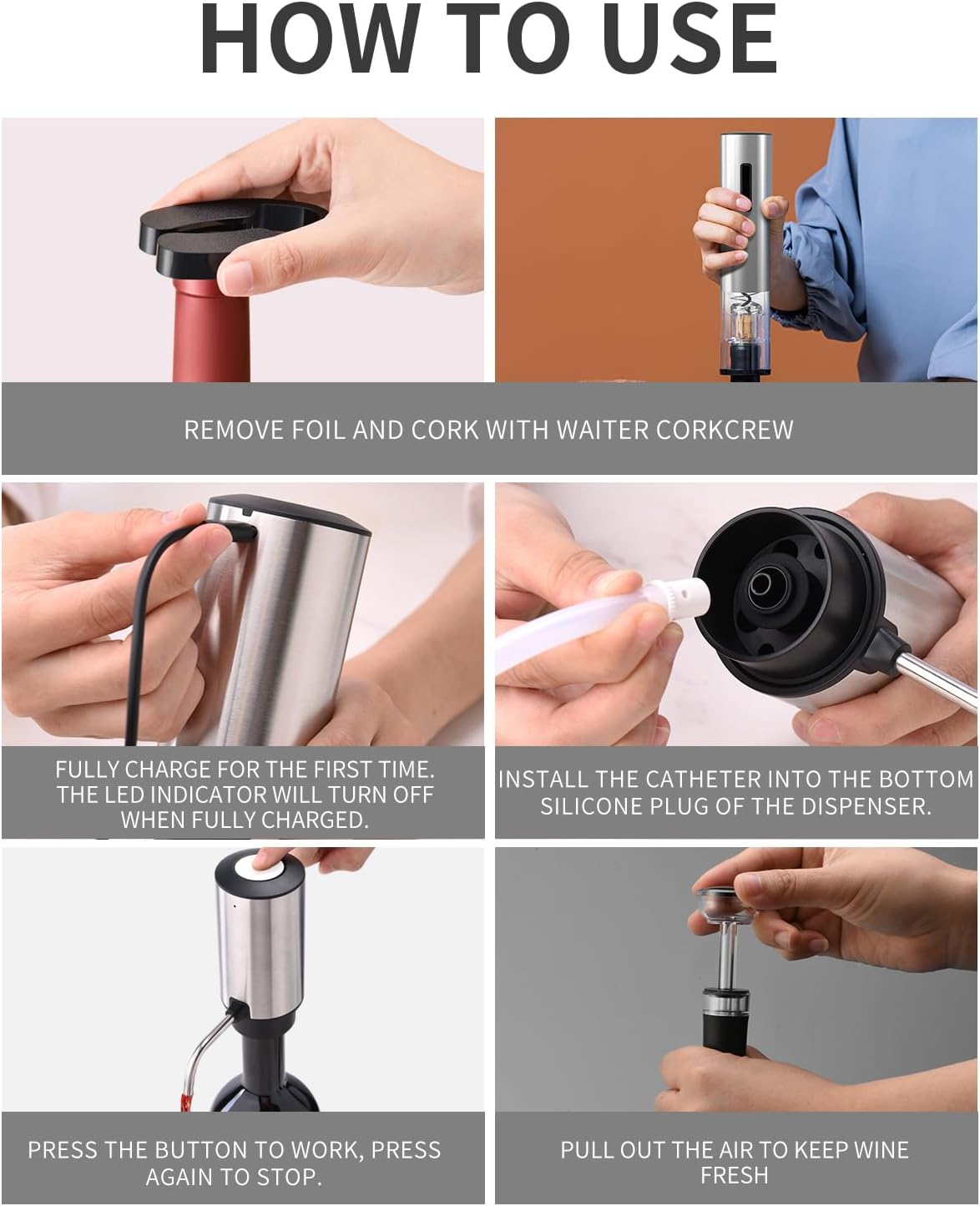 HOW TO USE

REMOVE FOIL AND CORK WITH WAITER CORKCREW

FULLY CHARGE FOR THE FIRST TIME. THE LED INDICATOR WILL TURN OFF WHEN FULLY CHARGED.

INSTALL THE CATHETER INTO THE BOTTOM SILICONE PLUG OF THE DISPENSER.

PRESS THE BUTTON TO WORK, PRESS AGAIN TO STOP.

PULL OUT THE AIR TO KEEP WINE FRESH