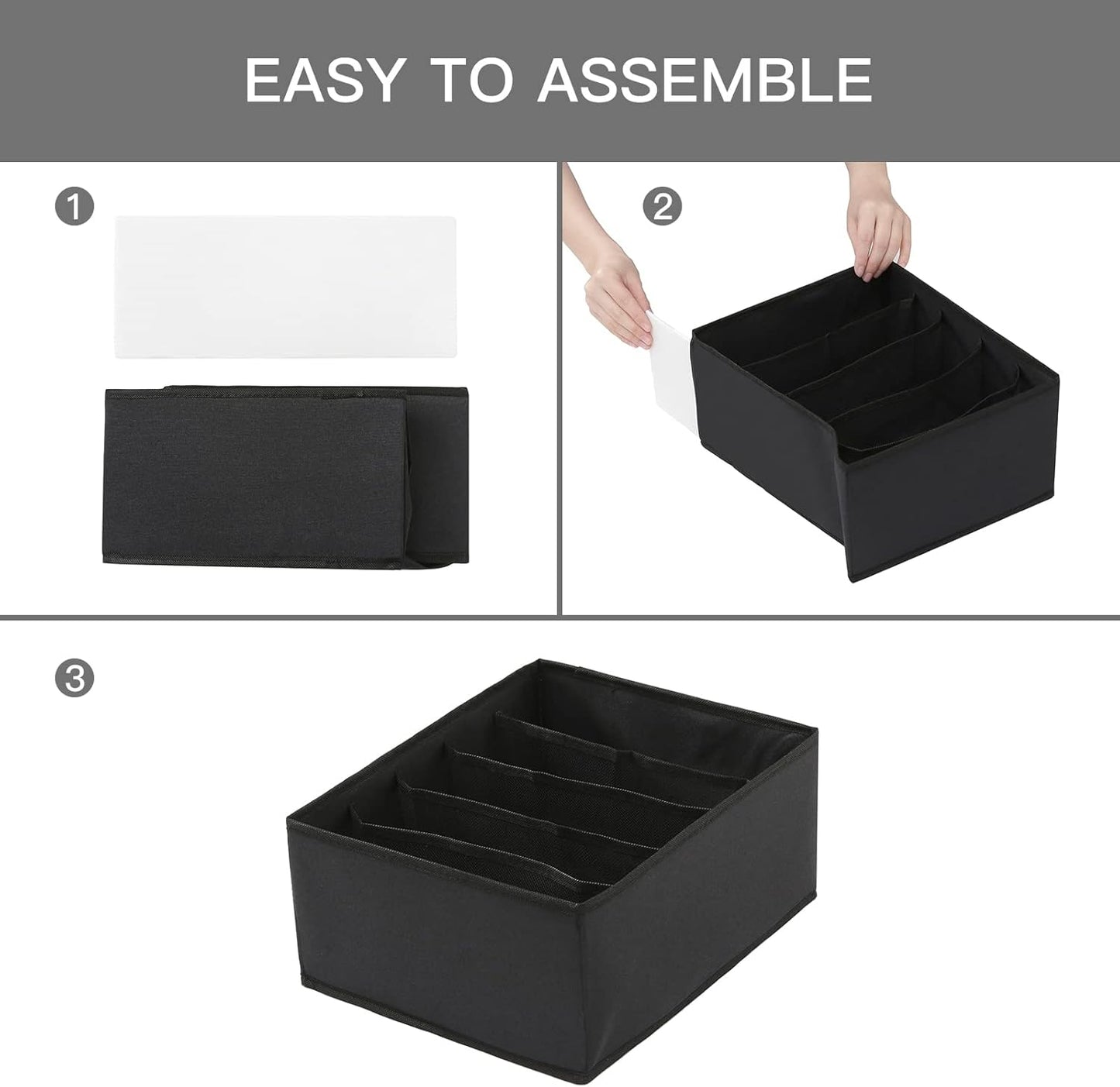 EASY TO ASSEMBLE

1

2

3