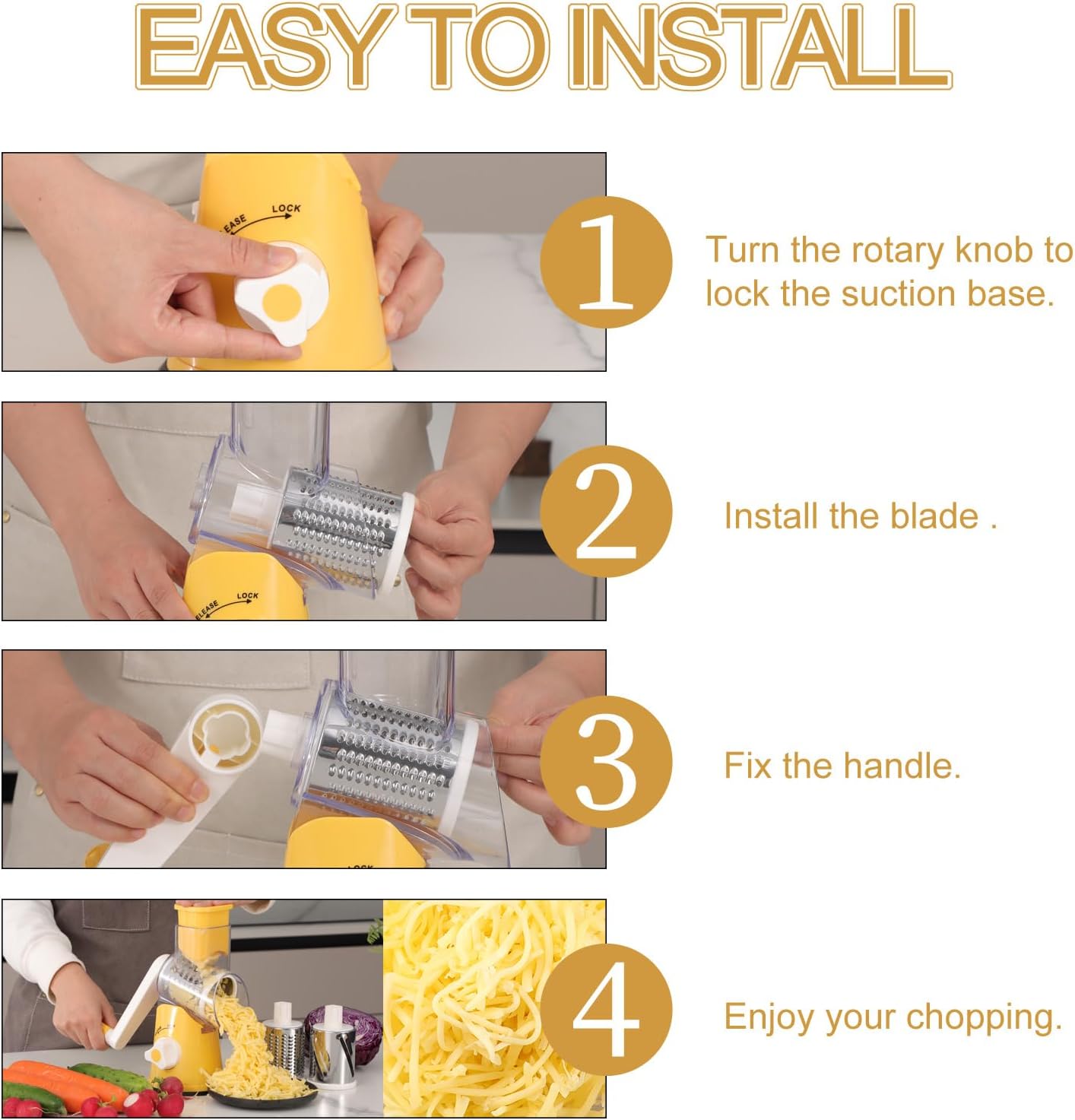 EASY TO INSTALL

LEASE LOCK

1 Turn the rotary knob to lock the suction base.

LEASE LOCK

2 Install the blade .

3 Fix the handle.

4 Enjoy your chopping.