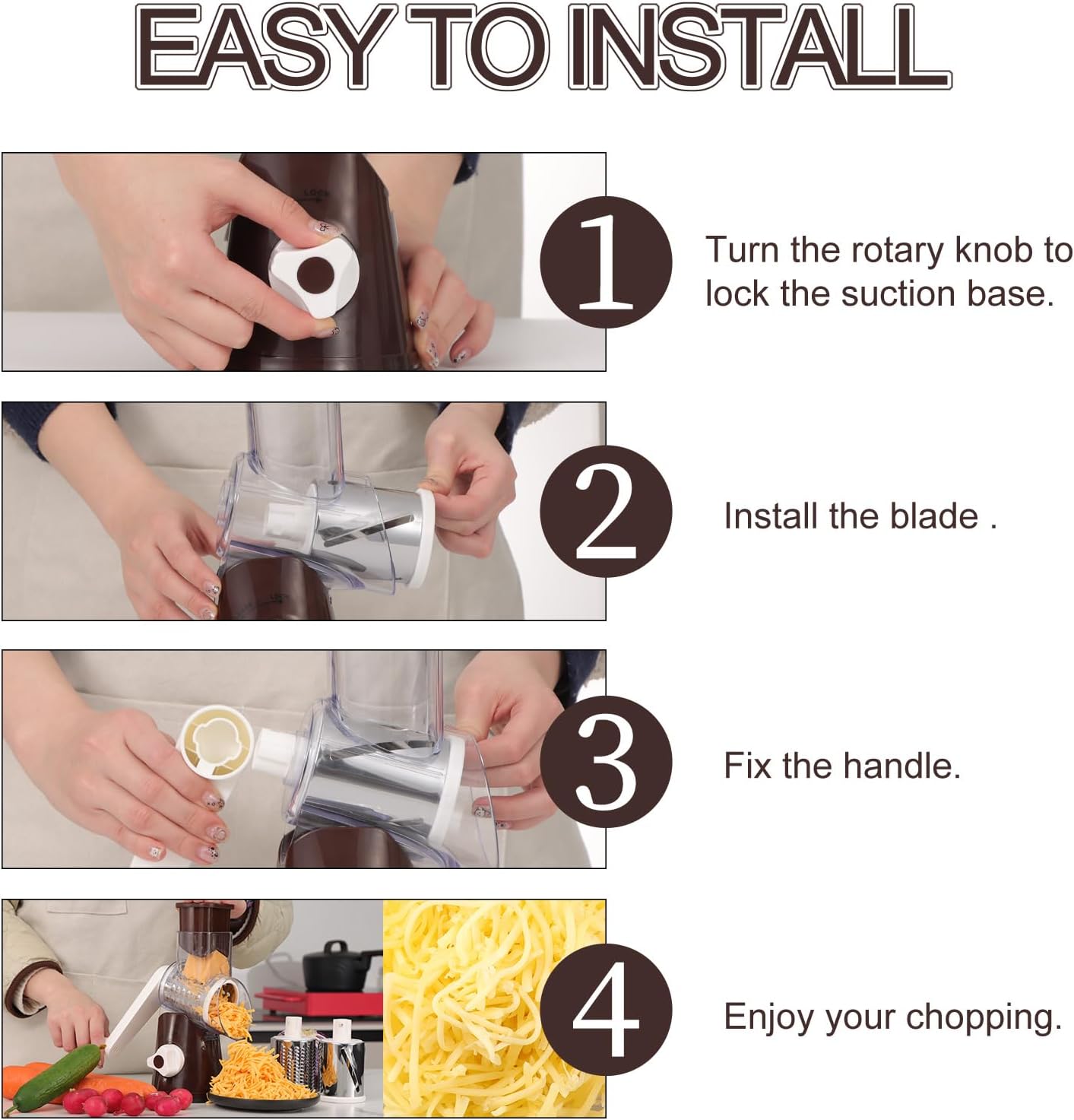 EASY TO INSTALL

LOCK

1

Turn the rotary knob to lock the suction base.

2

Install the blade .

3

Fix the handle.

4

Enjoy your chopping.