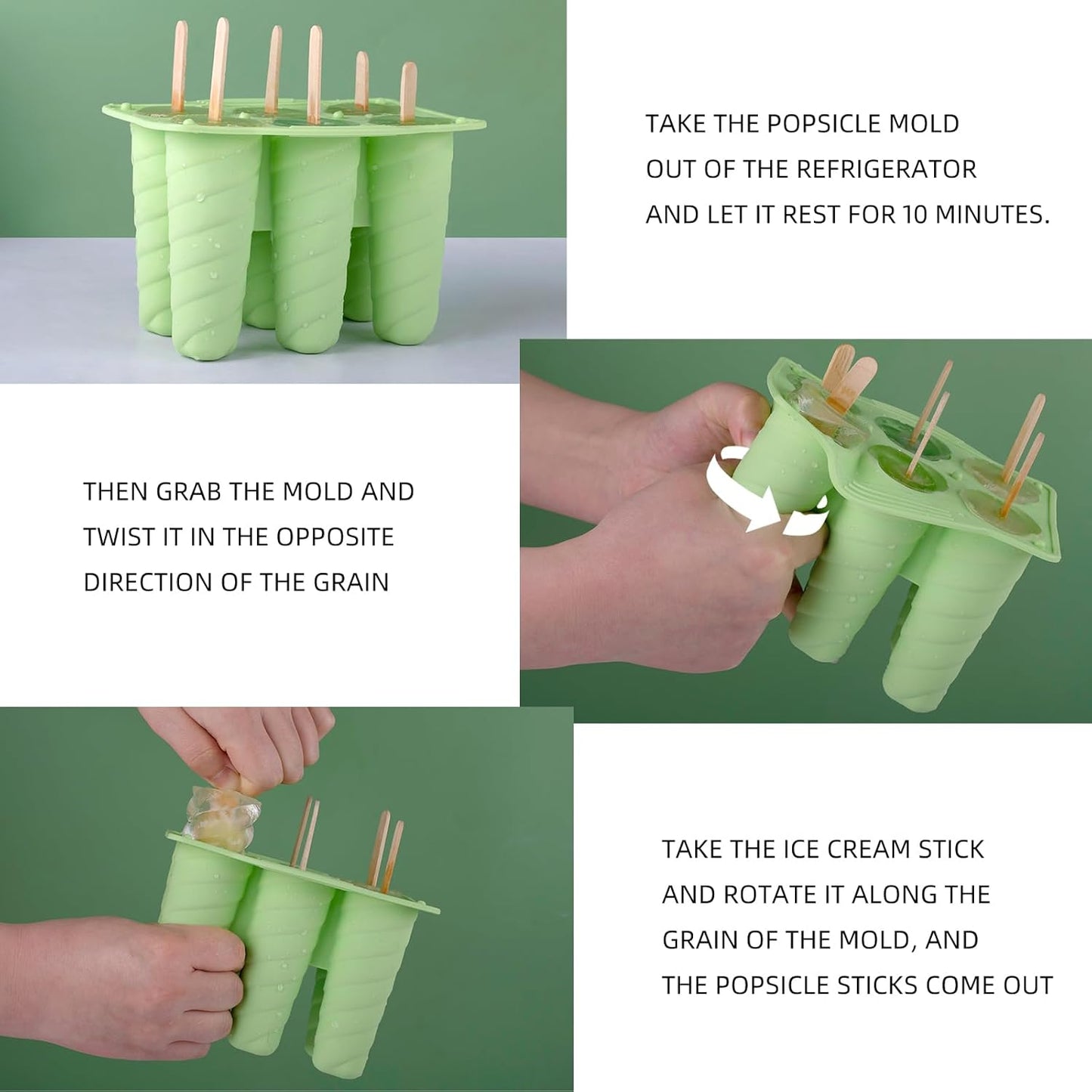 TAKE THE POPSICLE MOLD OUT OF THE REFRIGERATOR AND LET IT REST FOR 10 MINUTES.

THEN GRAB THE MOLD AND TWIST IT IN THE OPPOSITE DIRECTION OF THE GRAIN

TAKE THE ICE CREAM STICK AND ROTATE IT ALONG THE GRAIN OF THE MOLD, AND THE POPSICLE STICKS COME OUT