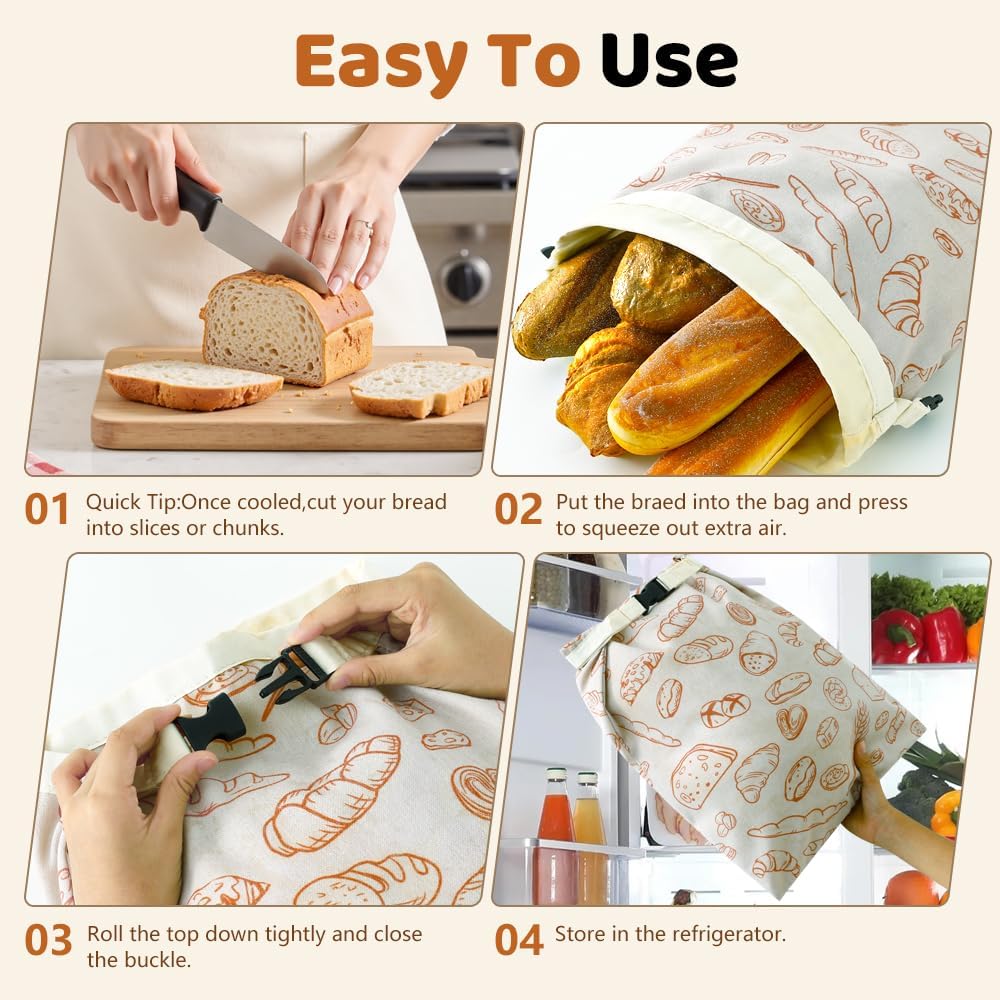 Easy To Use

01 Quick Tip:Once cooled,cut your bread into slices or chunks.

02 Put the braed into the bag and press to squeeze out extra air.

03 Roll the top down tightly and close the buckle.

04 Store in the refrigerator.