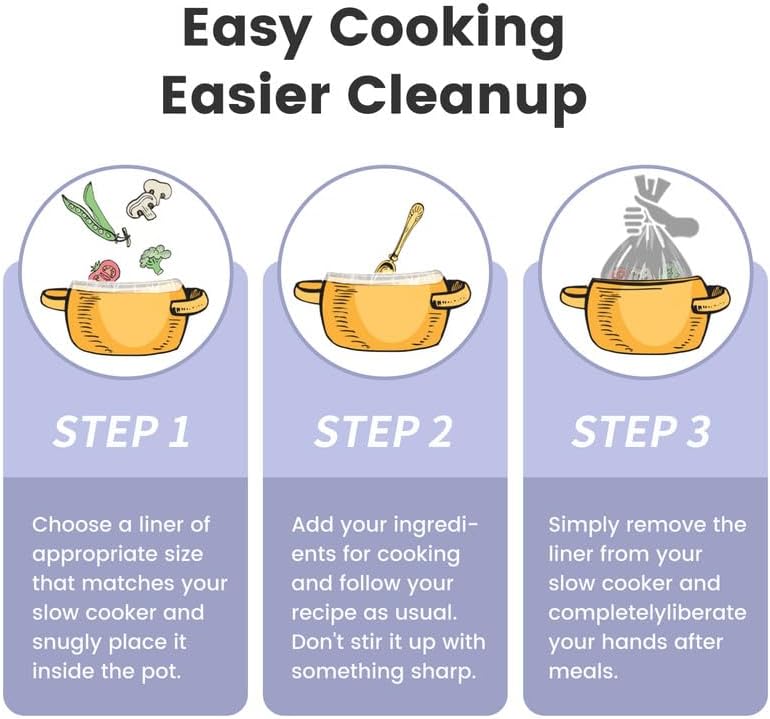 Easy Cooking
Easier Cleanup

STEP 1

Choose a liner of appropriate size that matches your slow cooker and snugly place it inside the pot.

STEP 2

Add your ingredients for cooking and follow your recipe as usual. Don't stir it up with something sharp.

STEP 3

Simply remove the liner from your slow cooker and completelyliberate your hands after meals.