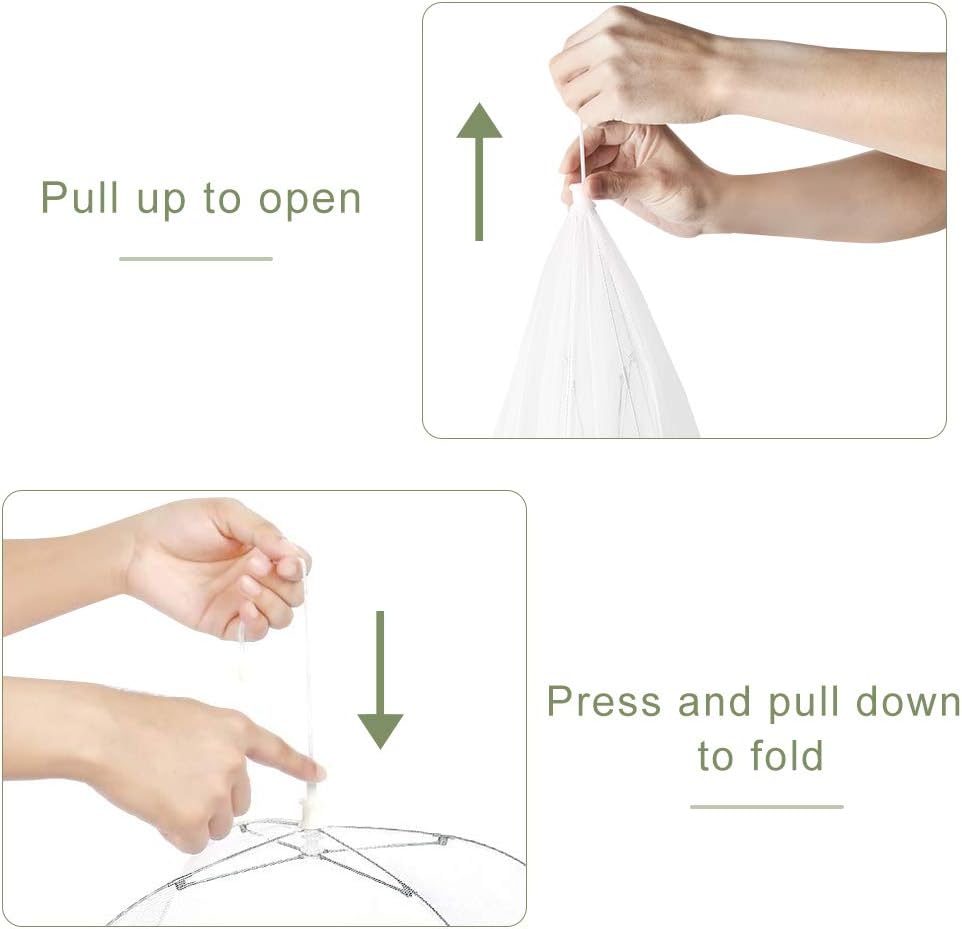 Pull up to open

Press and pull down to fold