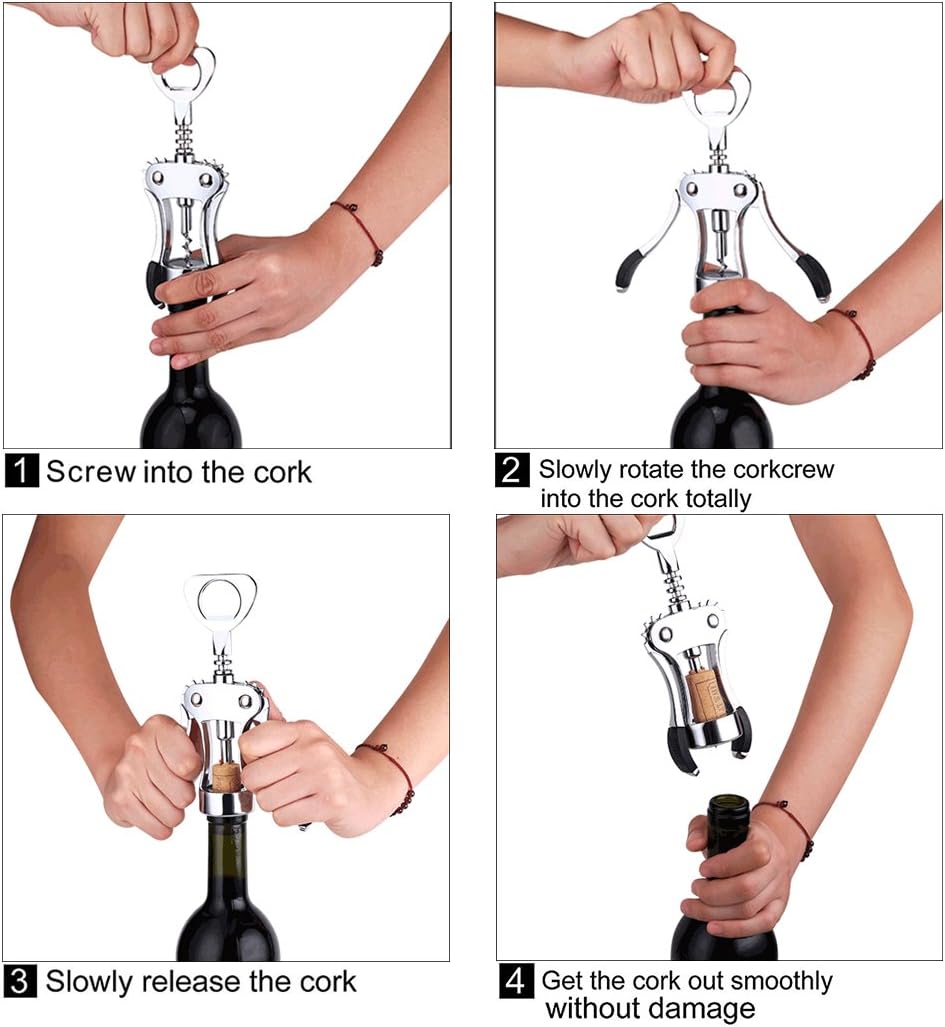 1 Screw into the cork

2 Slowly rotate the corkcrew into the cork totally

3 Slowly release the cork

4 Get the cork out smoothly without damage