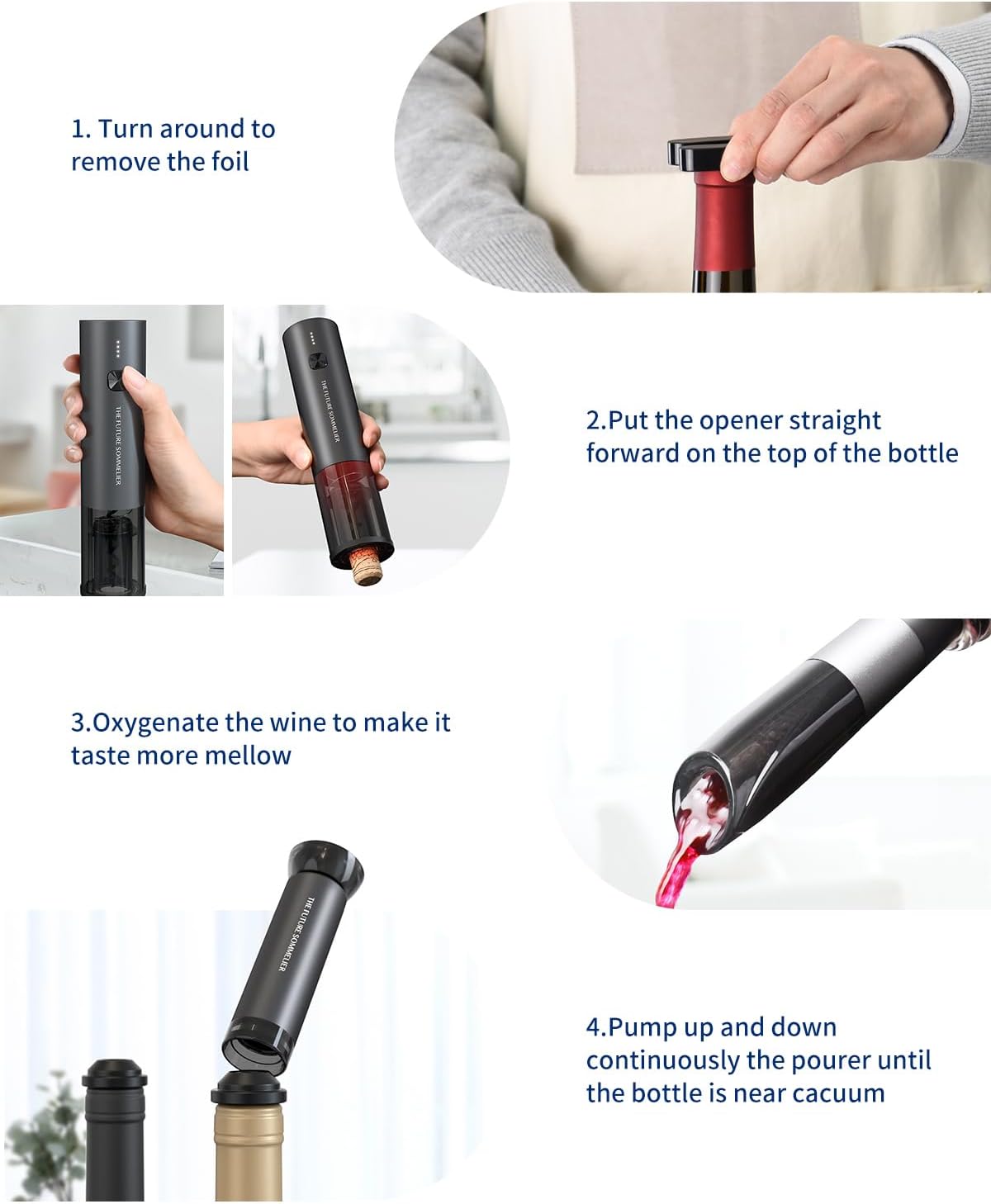 1. Turn around to remove the foil

THE FUTURE SOMMELIER

THE FUTURE SOMMELIER

2.Put the opener straight forward on the top of the bottle

3.Oxygenate the wine to make it taste more mellow

THE FUTURE SOMMELIER

4.Pump up and down continuously the pourer until the bottle is near cacuum