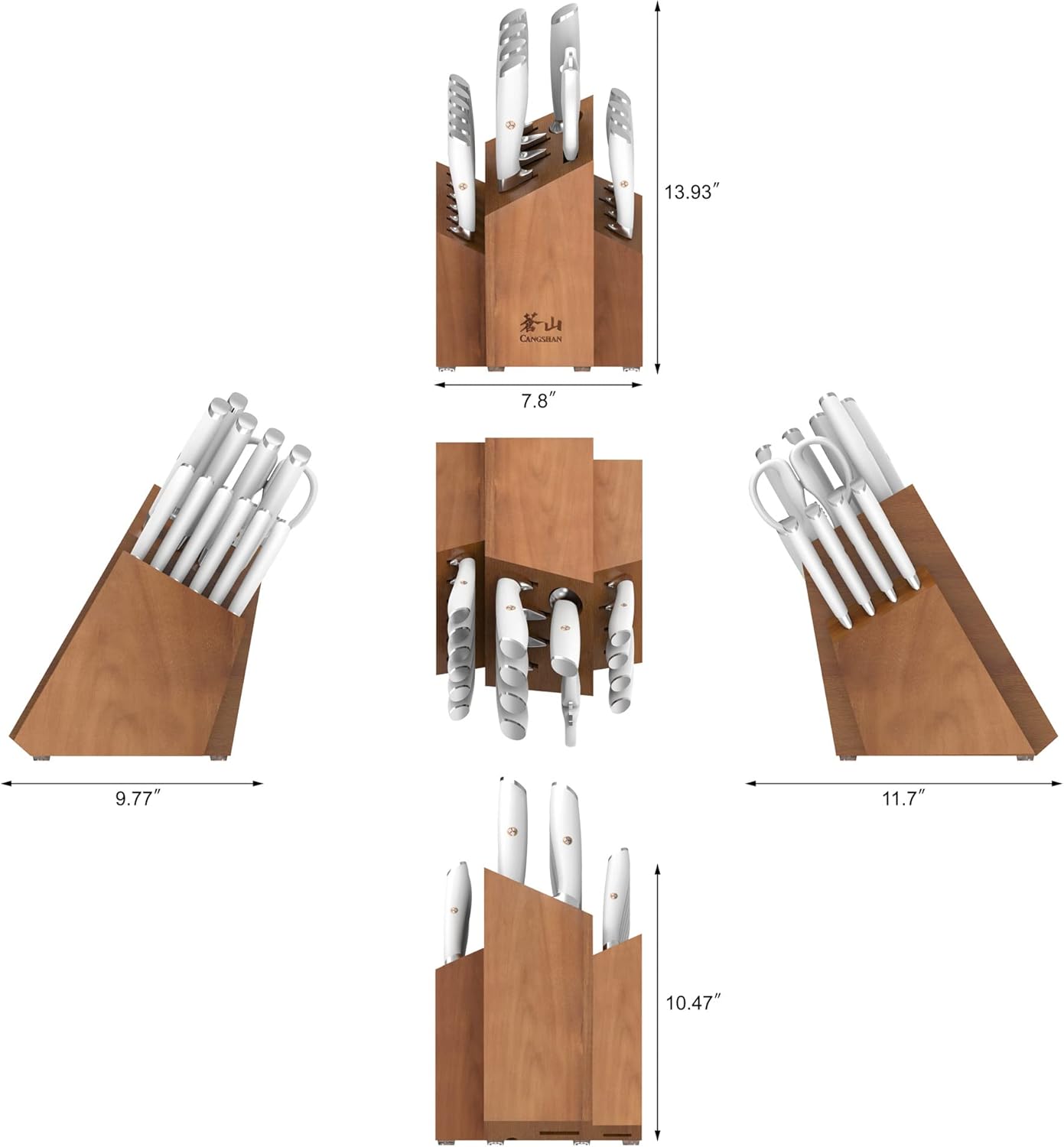 13.93″

蒼山
CANGSHAN

7.8″

9.77″

11.7″

10.47″