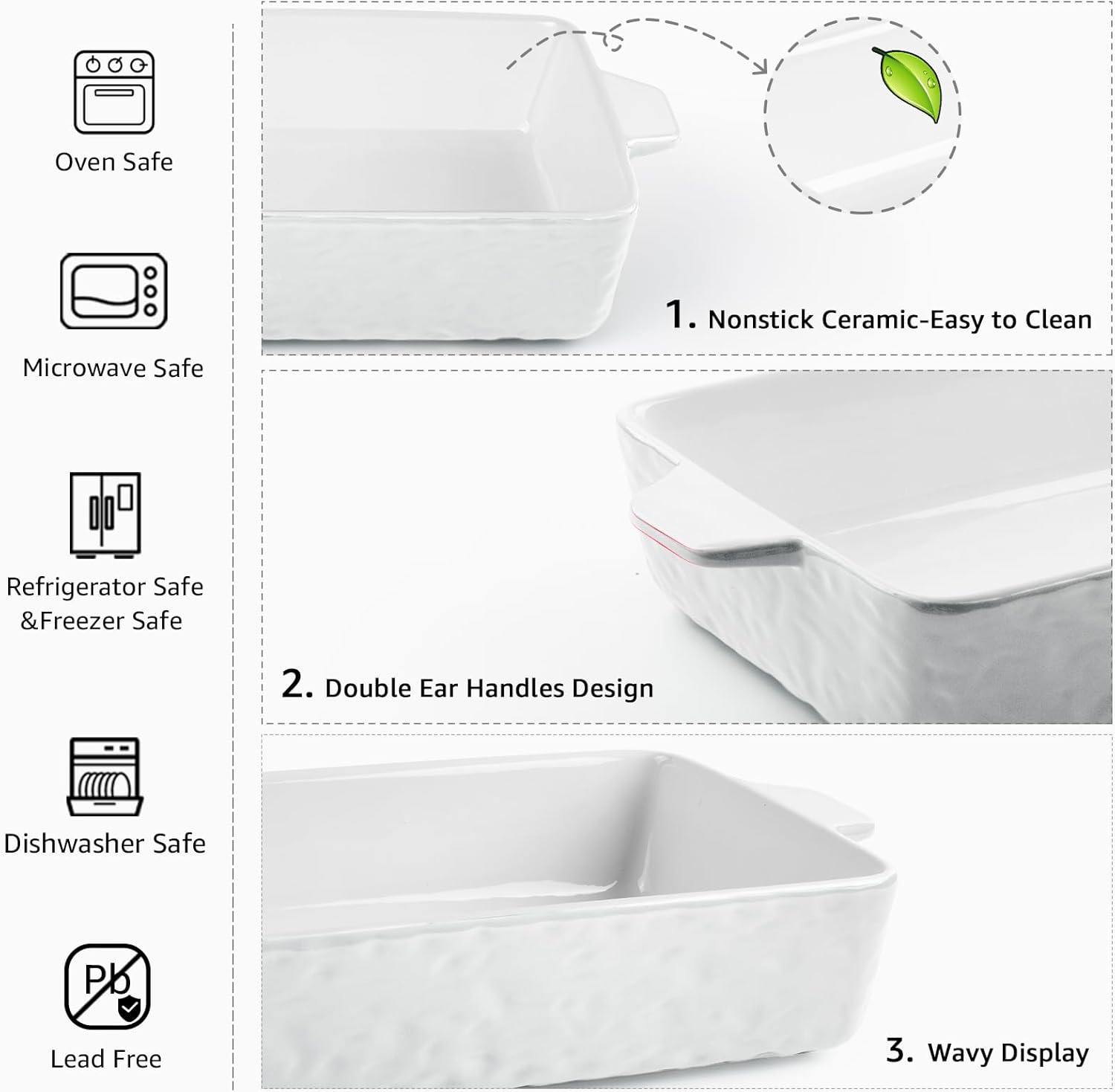 Oven Safe

Microwave Safe

Refrigerator Safe &Freezer Safe

Dishwasher Safe

Pb

Lead Free

1. Nonstick Ceramic-Easy to Clean

2. Double Ear Handles Design

3. Wavy Display