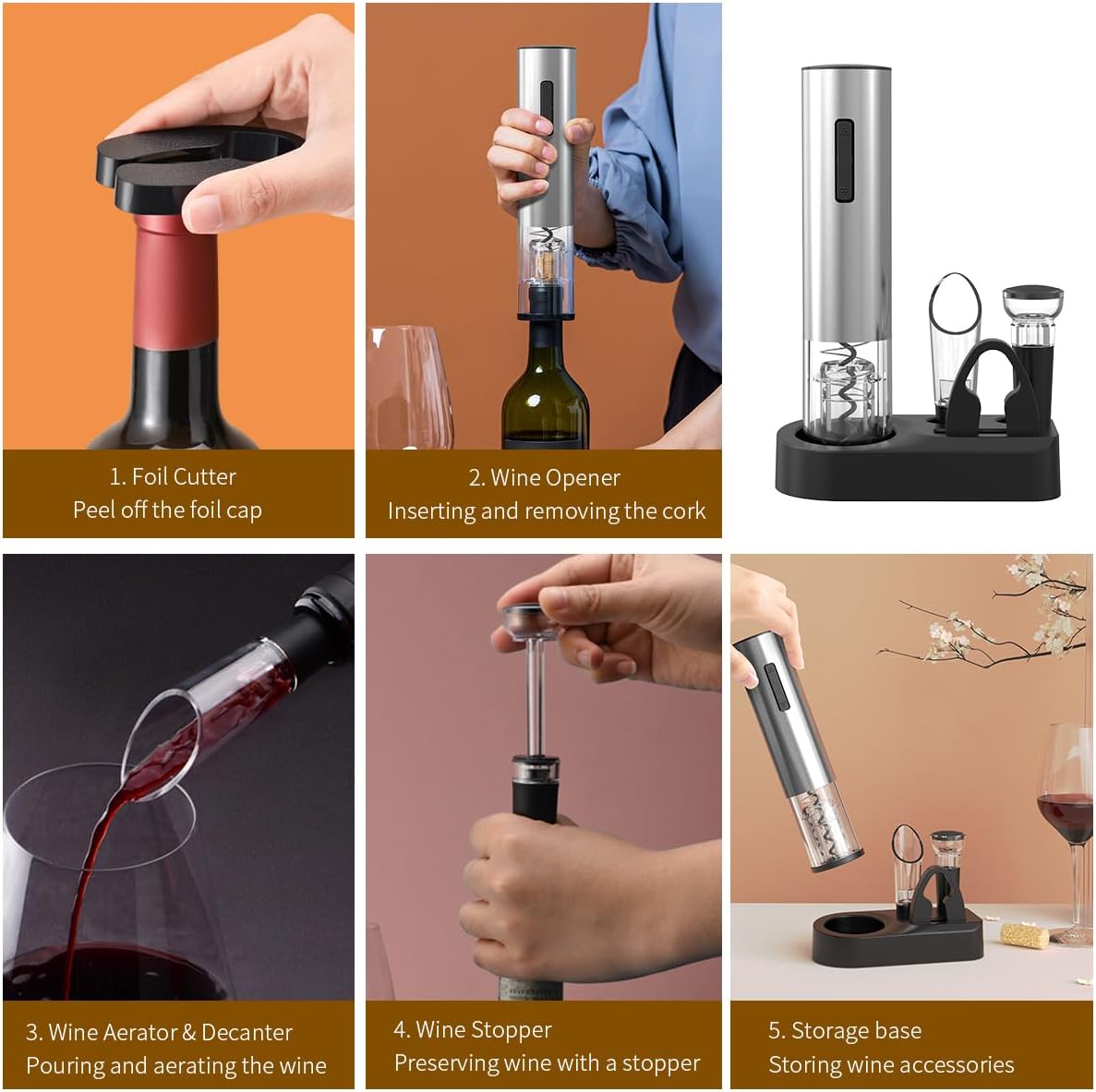 1. Foil Cutter
Peel off the foil cap

2. Wine Opener
Inserting and removing the cork

3. Wine Aerator & Decanter
Pouring and aerating the wine

4. Wine Stopper
Preserving wine with a stopper

5. Storage base
Storing wine accessories