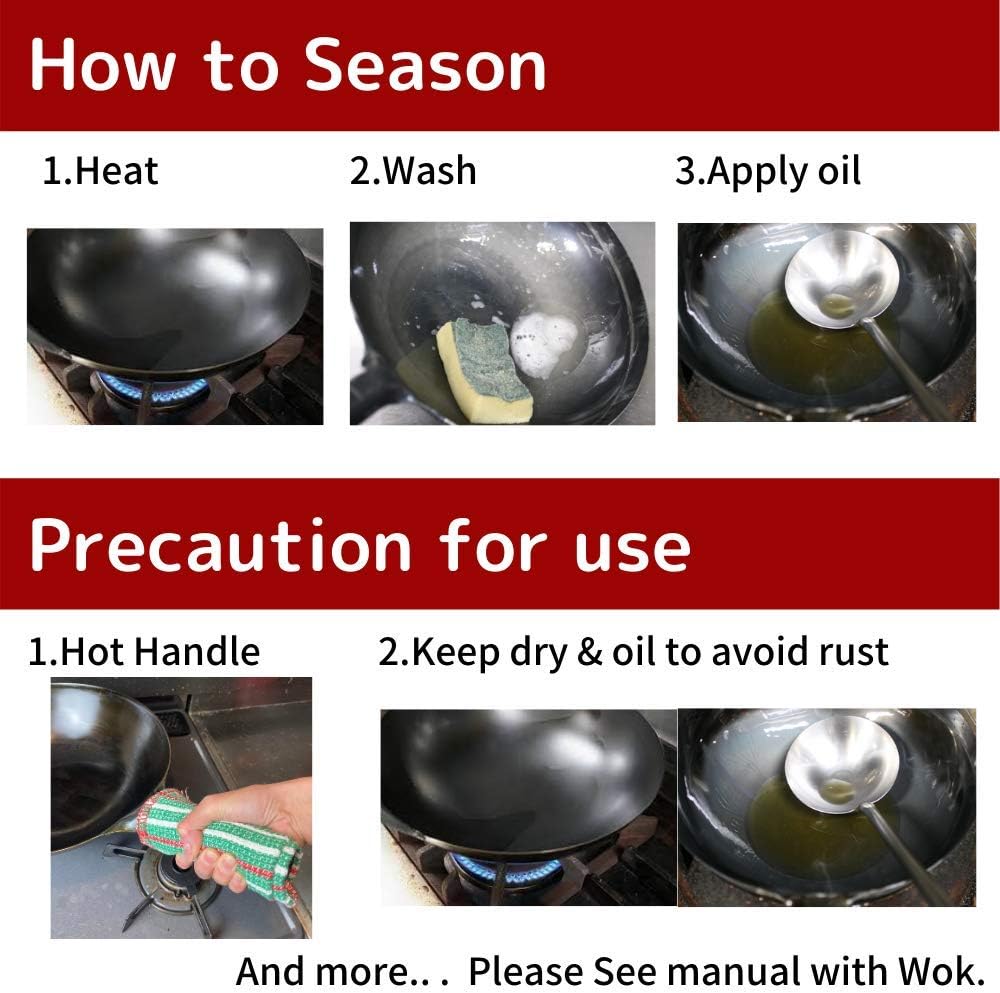 How to Season

1.Heat

2.Wash

3.Apply oil

Precaution for use

1.Hot Handle

2.Keep dry & oil to avoid rust

And more.. . Please See manual with Wok.