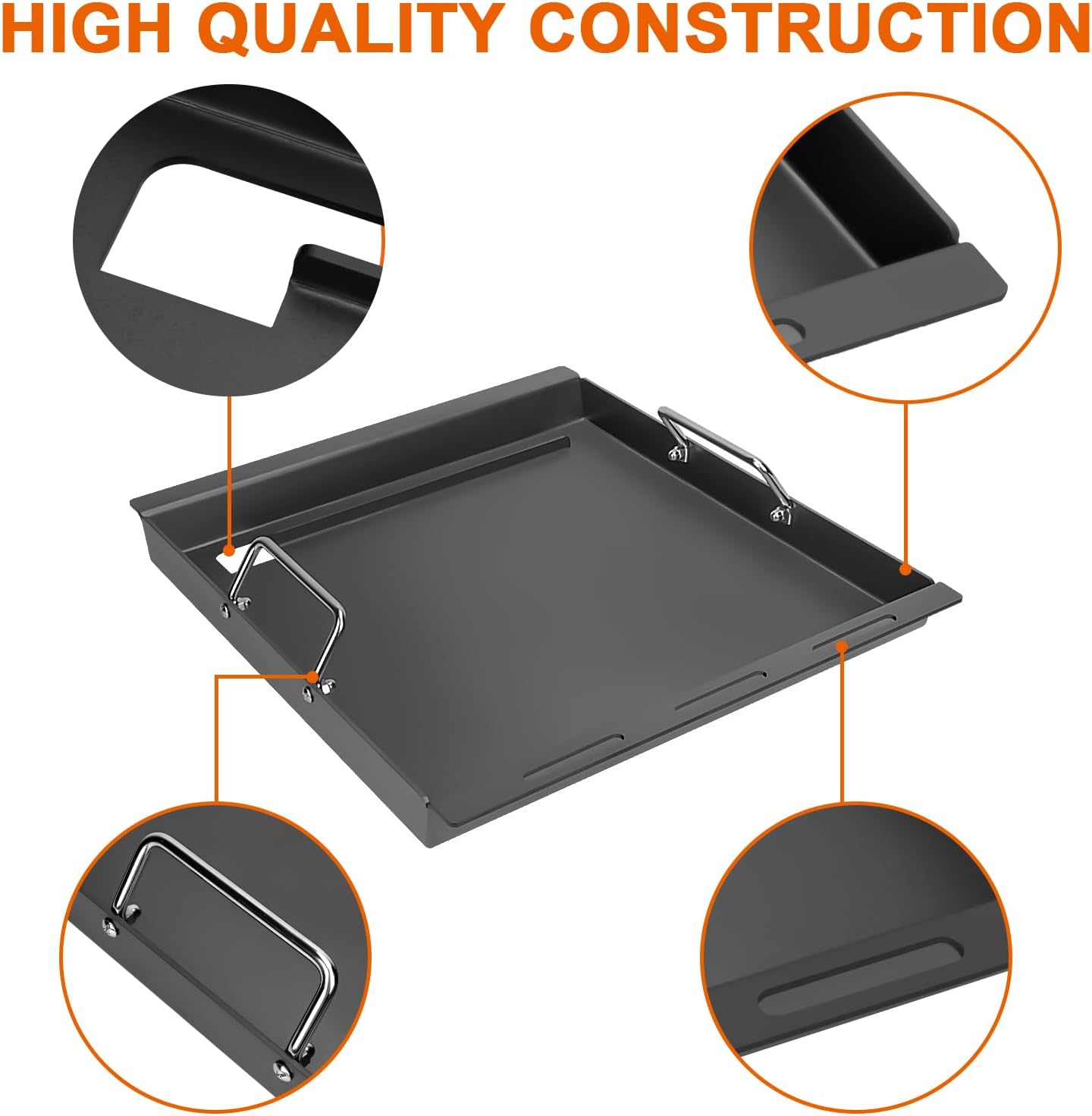 HIGH QUALITY CONSTRUCTION