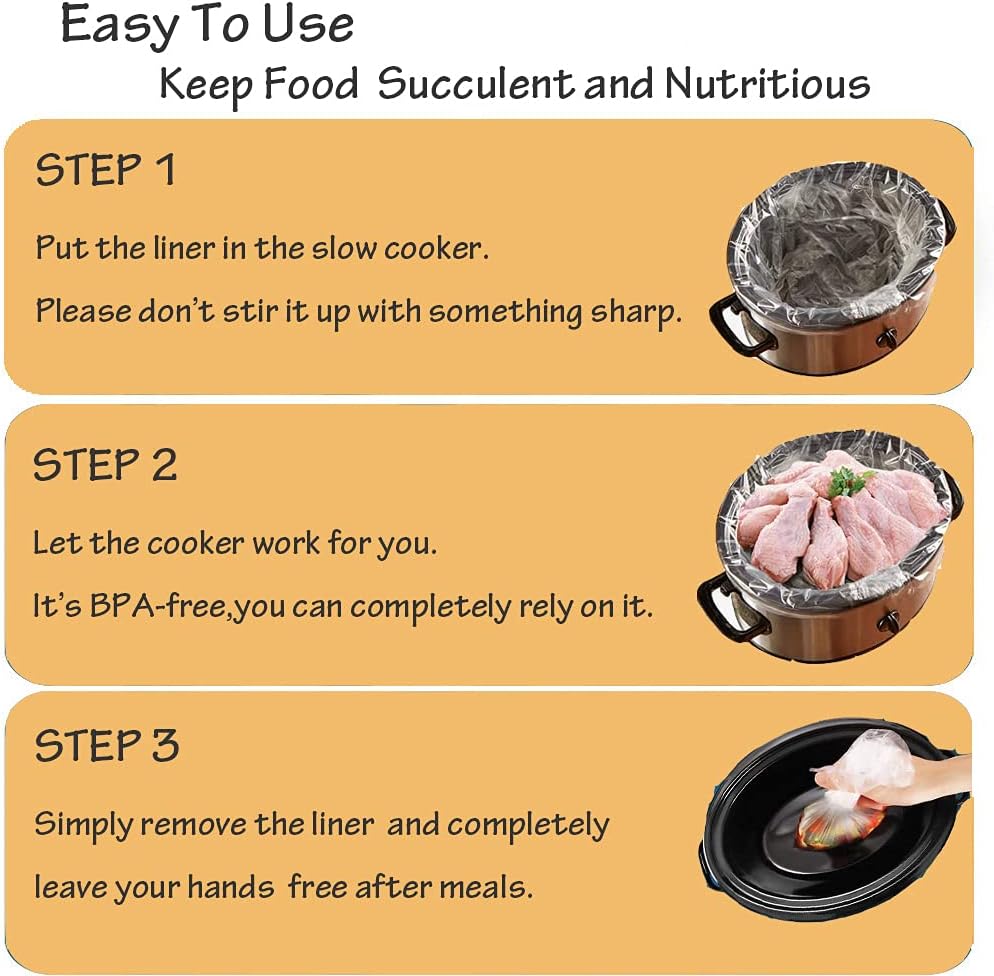 Easy To Use

Keep Food Succulent and Nutritious

STEP 1

Put the liner in the slow cooker.

Please don't stir it up with something sharp.

STEP 2

Let the cooker work for you.

It's BPA-free,you can completely rely on it.

STEP 3

Simply remove the liner and completely leave your hands free after meals.