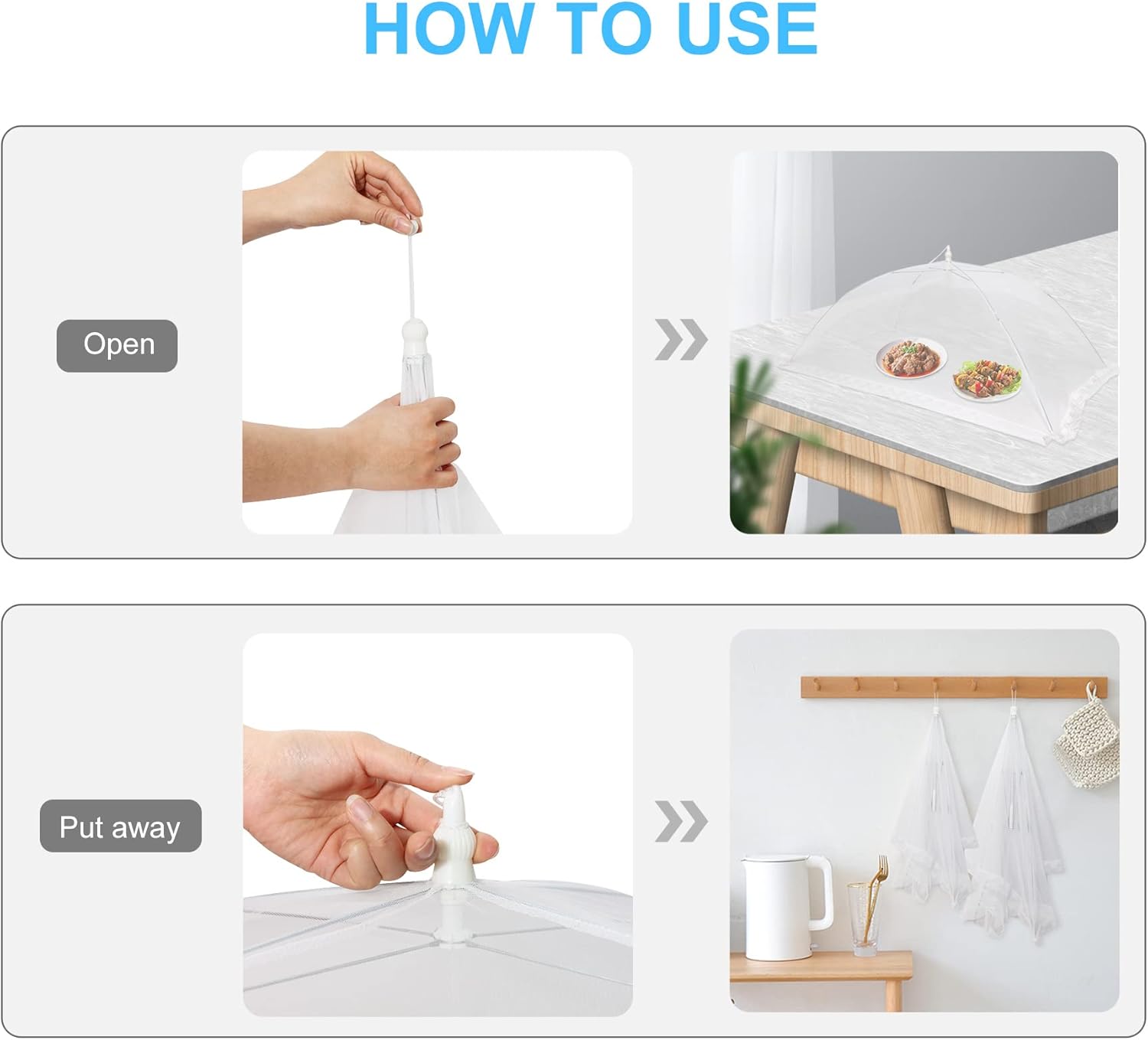 HOW TO USE

Open

Put away