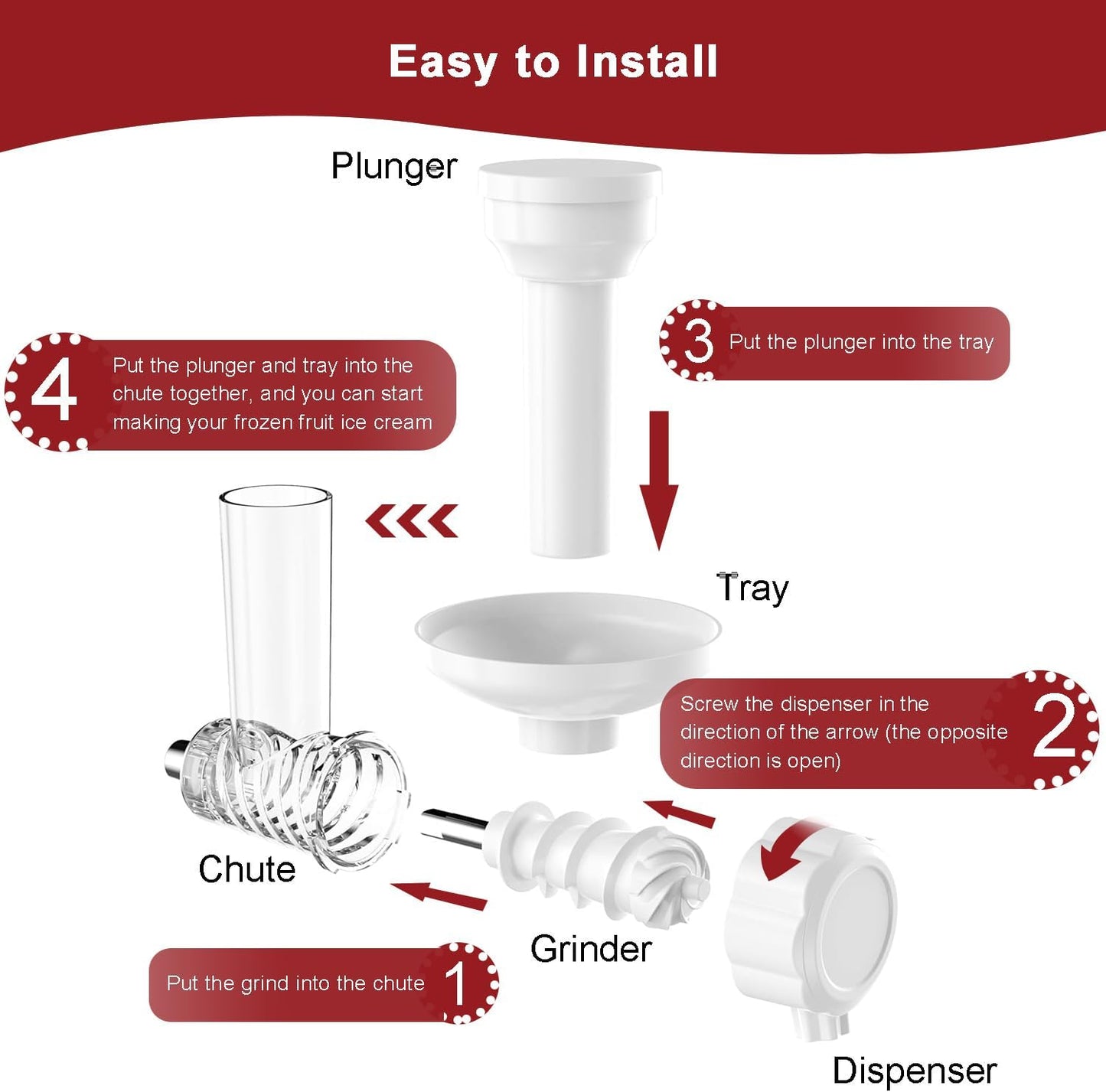 Easy to Install

Plunger

3 Put the plunger into the tray

4 Put the plunger and tray into the chute together, and you can start making your frozen fruit ice cream

Tray

Screw the dispenser in the direction of the arrow (the opposite direction is open) 2

Chute

Grinder

Put the grind into the chute 1

Dispenser