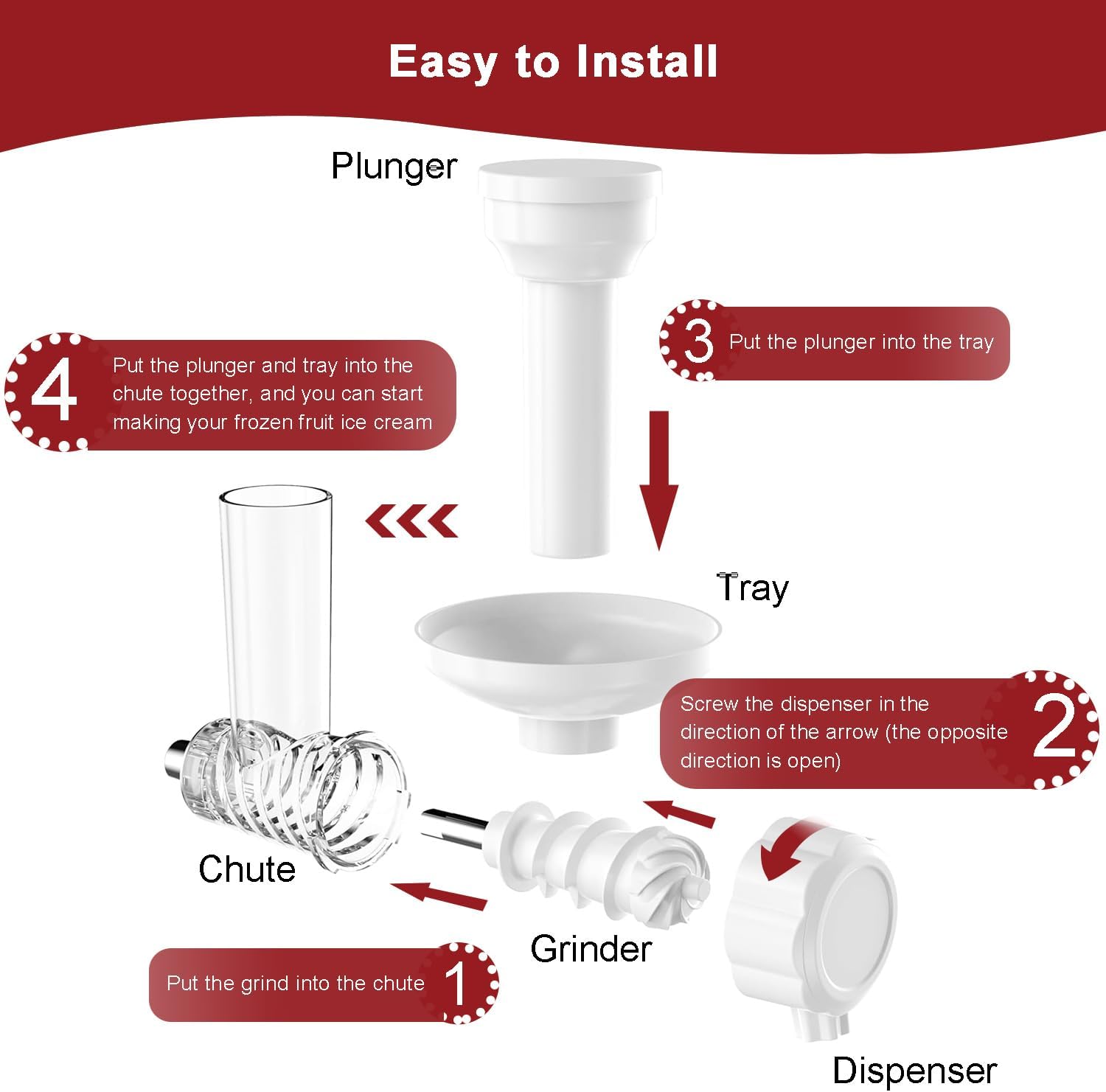 Easy to Install

Plunger

3 Put the plunger into the tray

4 Put the plunger and tray into the chute together, and you can start making your frozen fruit ice cream

Tray

Screw the dispenser in the direction of the arrow (the opposite direction is open) 2

Chute

Grinder

Put the grind into the chute 1

Dispenser