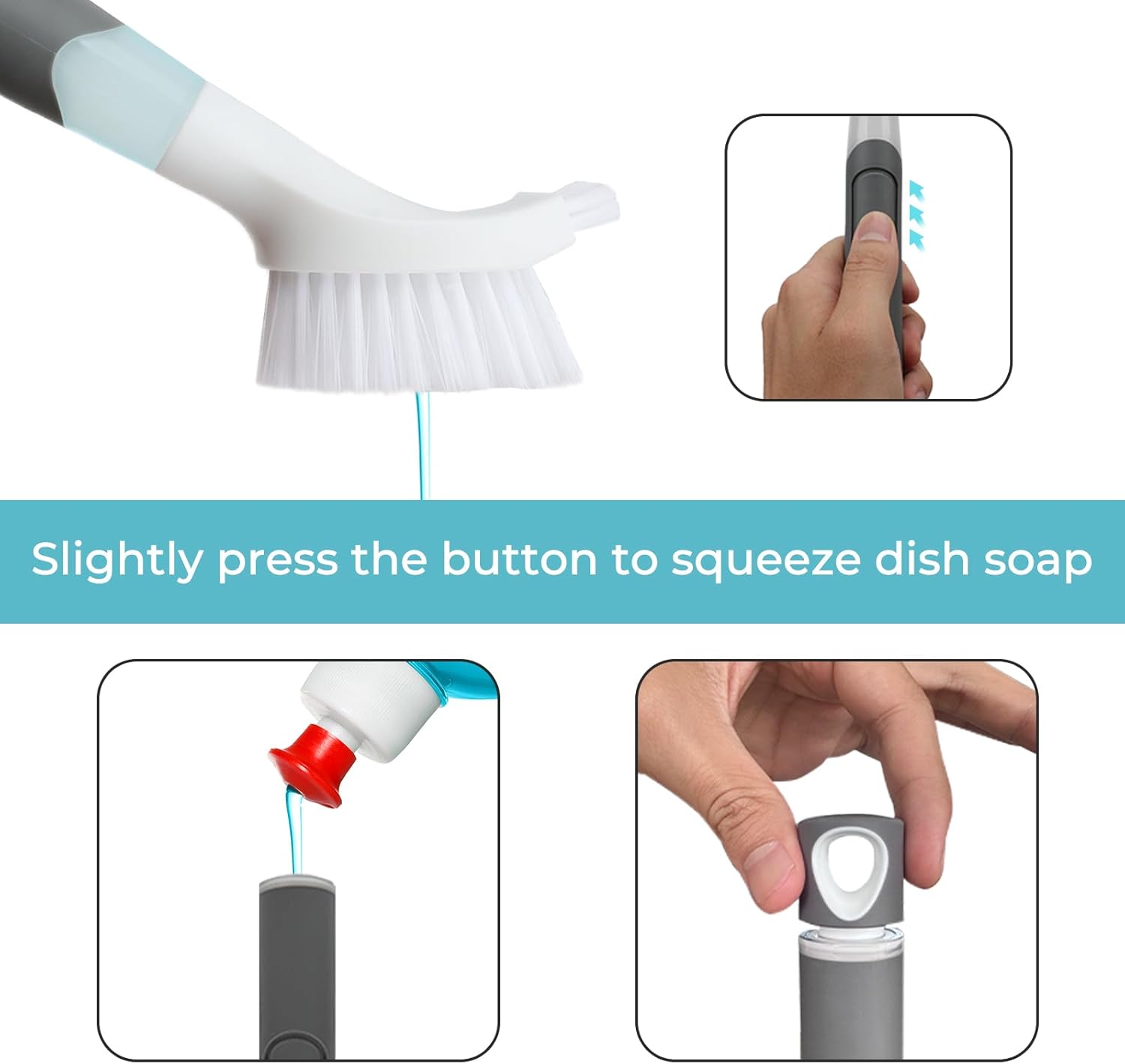 Slightly press the button to squeeze dish soap