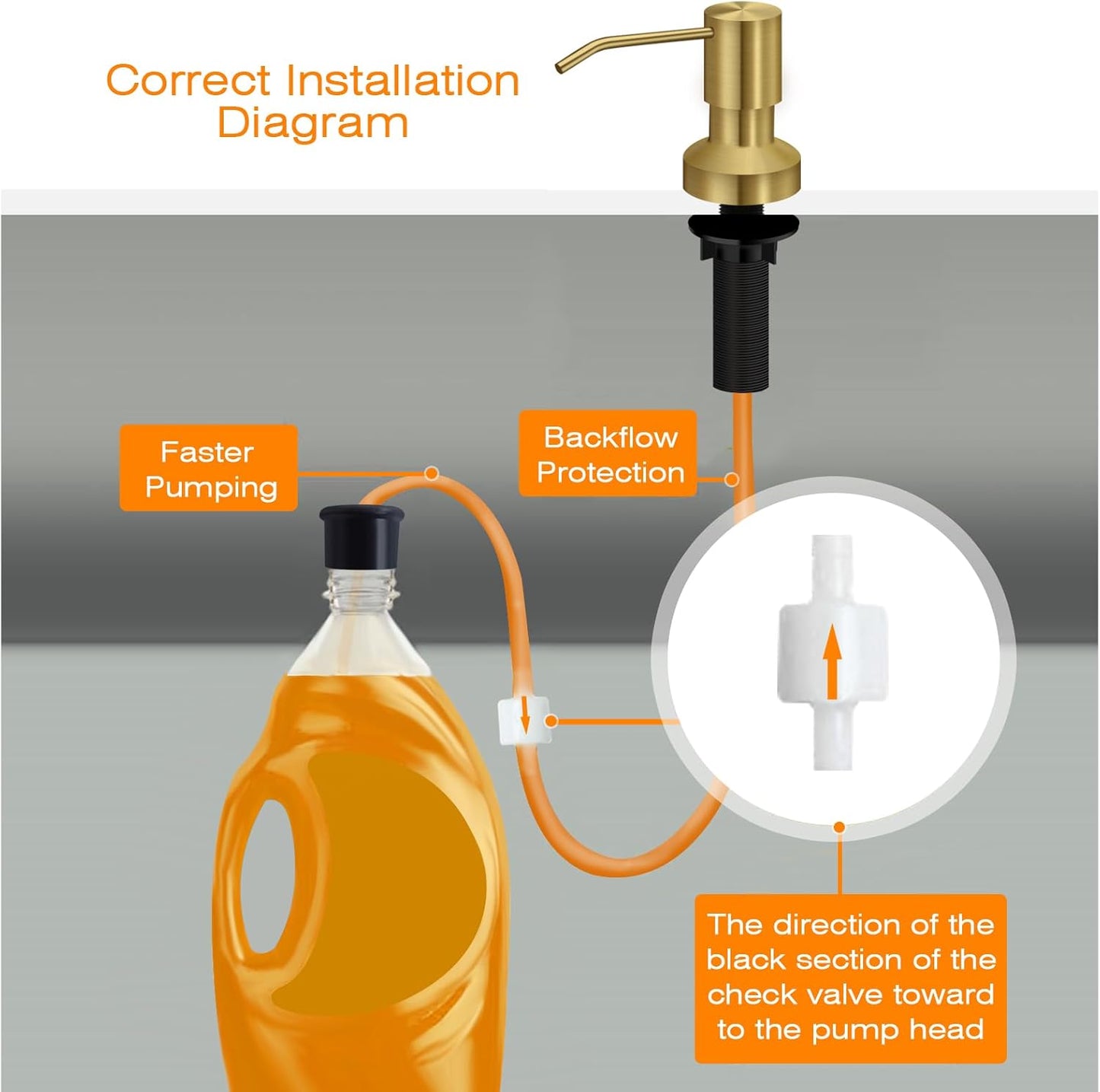 Correct Installation Diagram

Faster Pumping

Backflow Protection

The direction of the black section of the check valve toward to the pump head