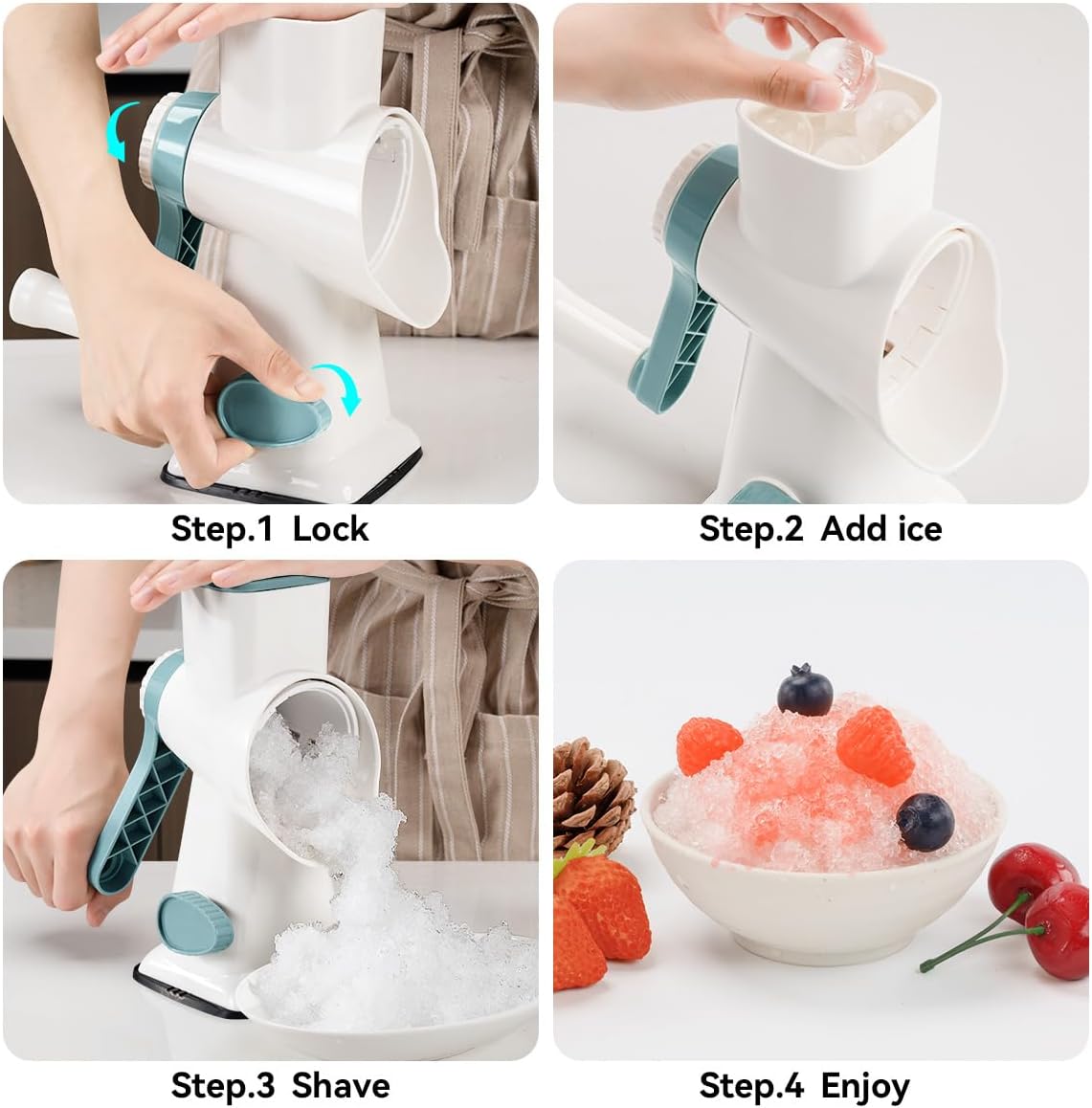 Step.1 Lock

Step.2 Add ice

Step.3 Shave

Step.4 Enjoy