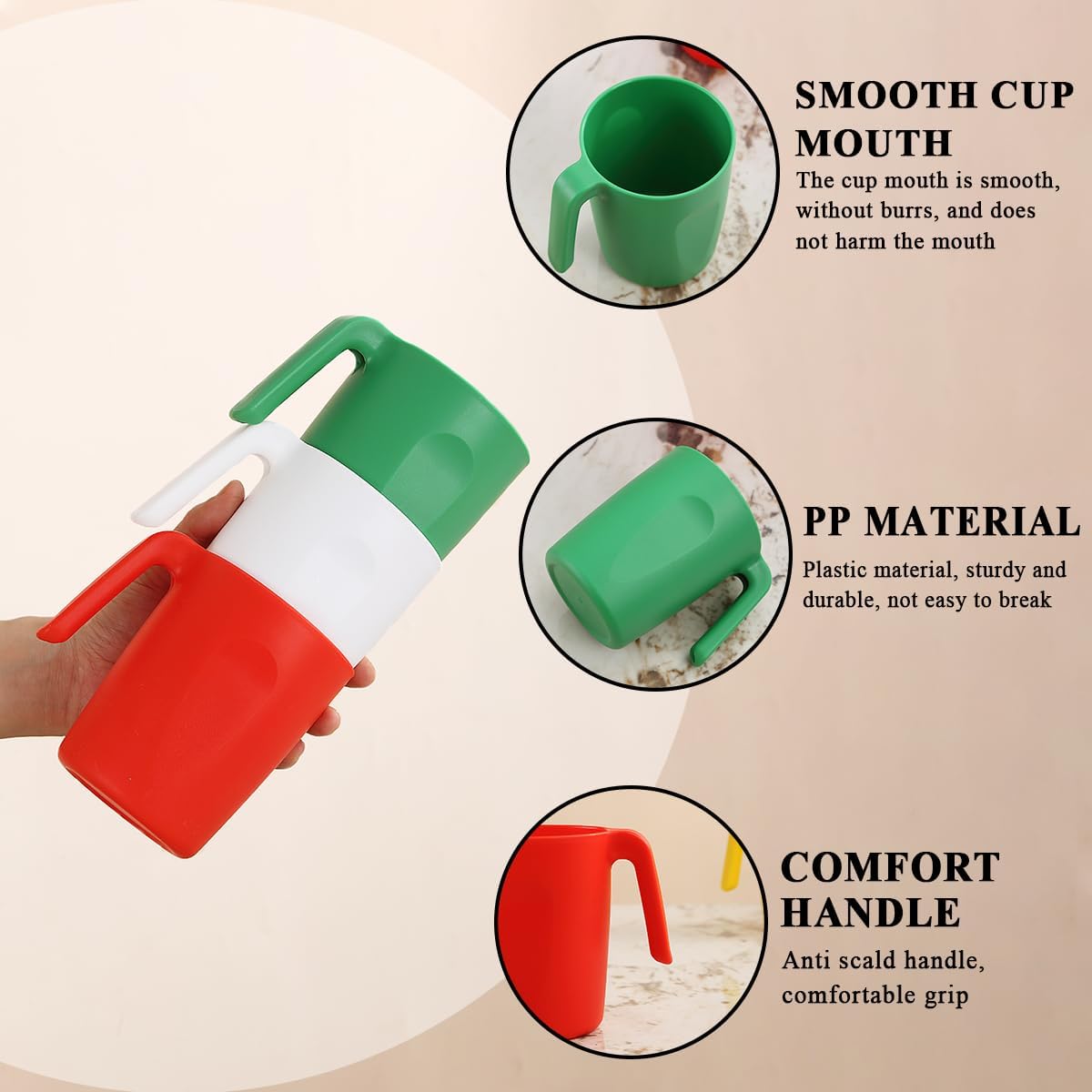 SMOOTH CUP MOUTH

The cup mouth is smooth, without burrs, and does not harm the mouth

PP MATERIAL

Plastic material, sturdy and durable, not easy to break

COMFORT HANDLE

Anti scald handle, comfortable grip