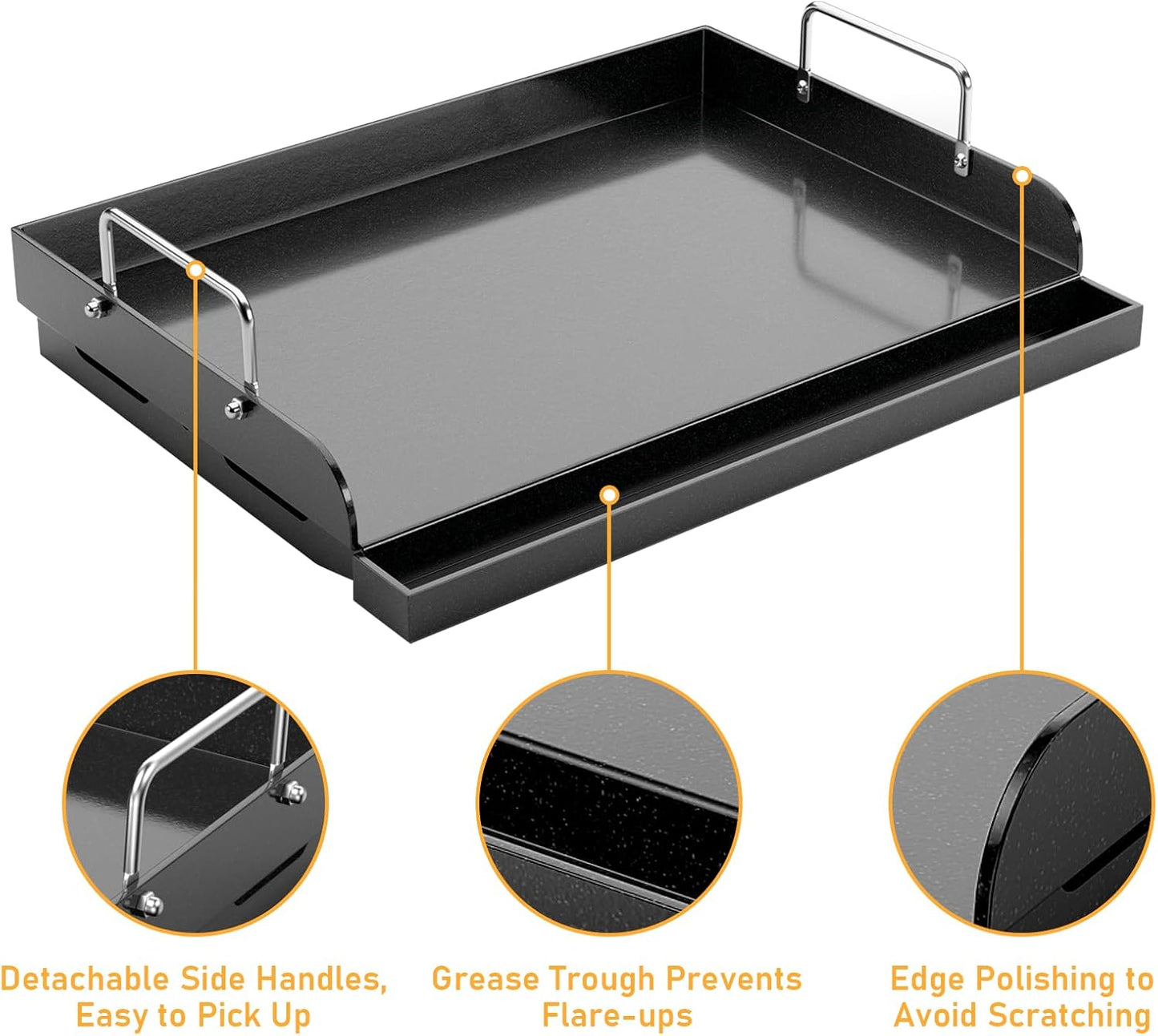 Detachable Side Handles, Easy to Pick Up

Grease Trough Prevents Flare-ups

Edge Polishing to Avoid Scratching