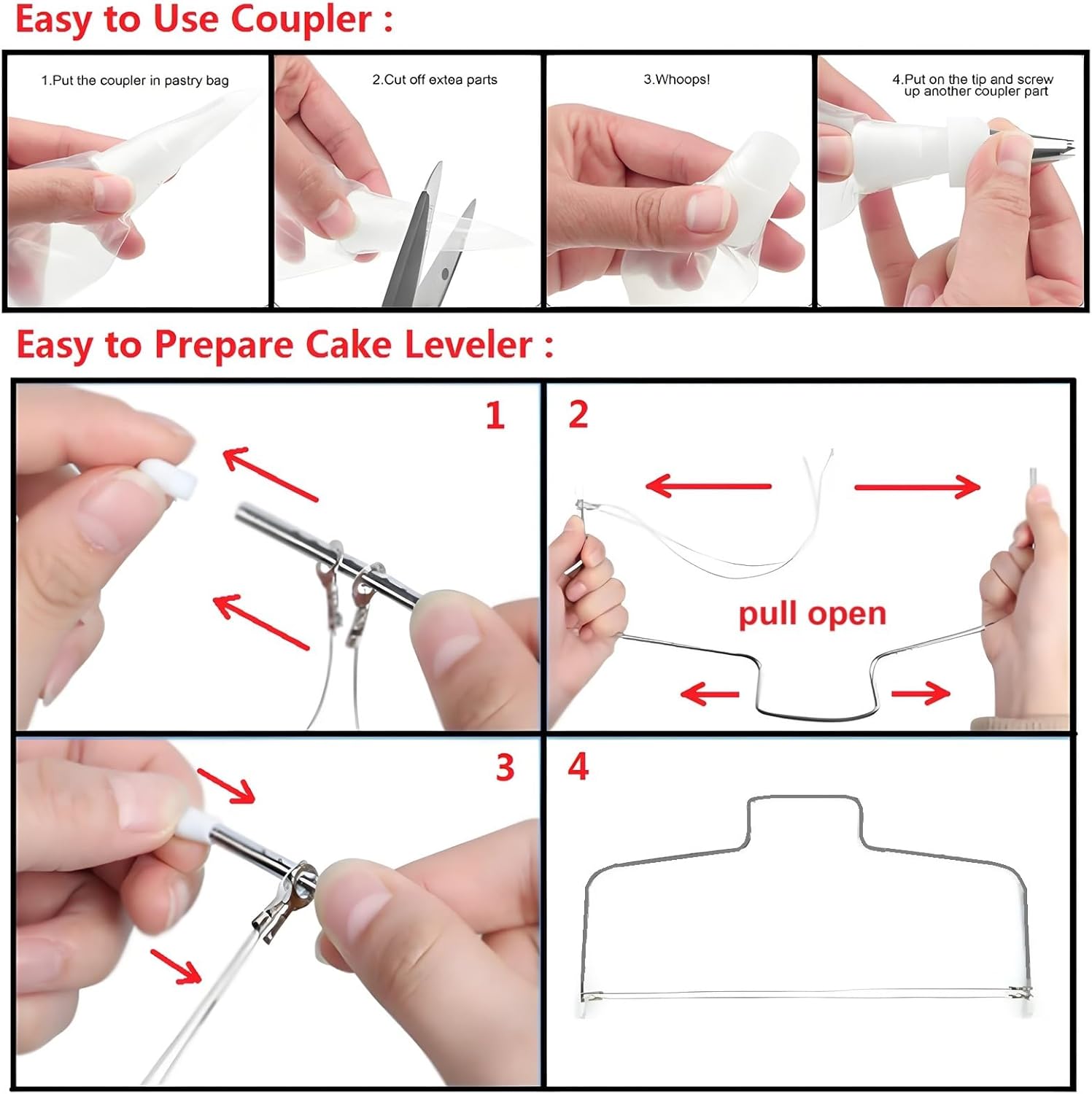 Easy to Use Coupler :

1.Put the coupler in pastry bag

2.Cut off extea parts

3.Whoops!

4.Put on the tip and screw up another coupler part

Easy to Prepare Cake Leveler :

1

2

pull open

3

4