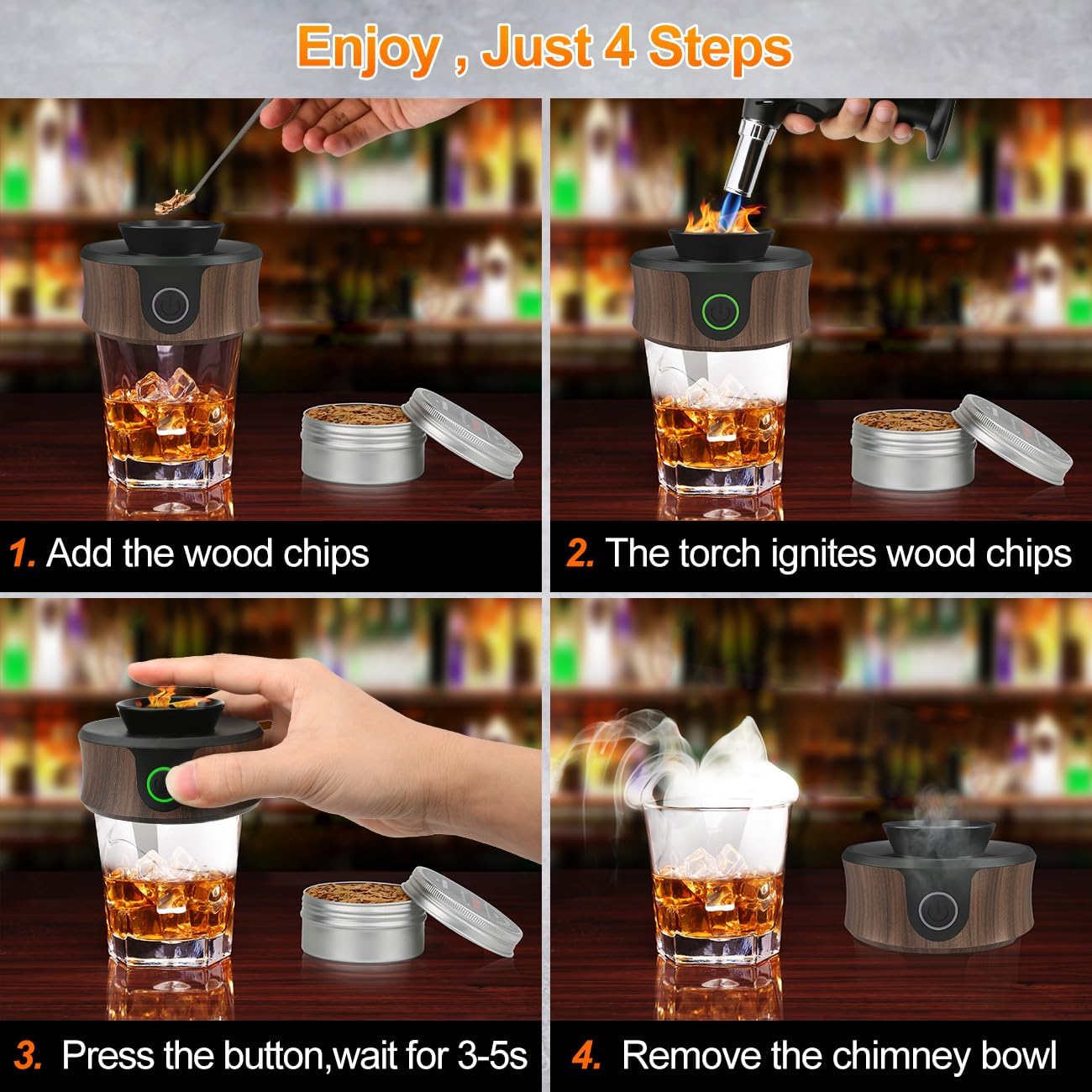 Enjoy , Just 4 Steps

1. Add the wood chips

2. The torch ignites wood chips

3. Press the button,wait for 3-5s

4. Remove the chimney bowl