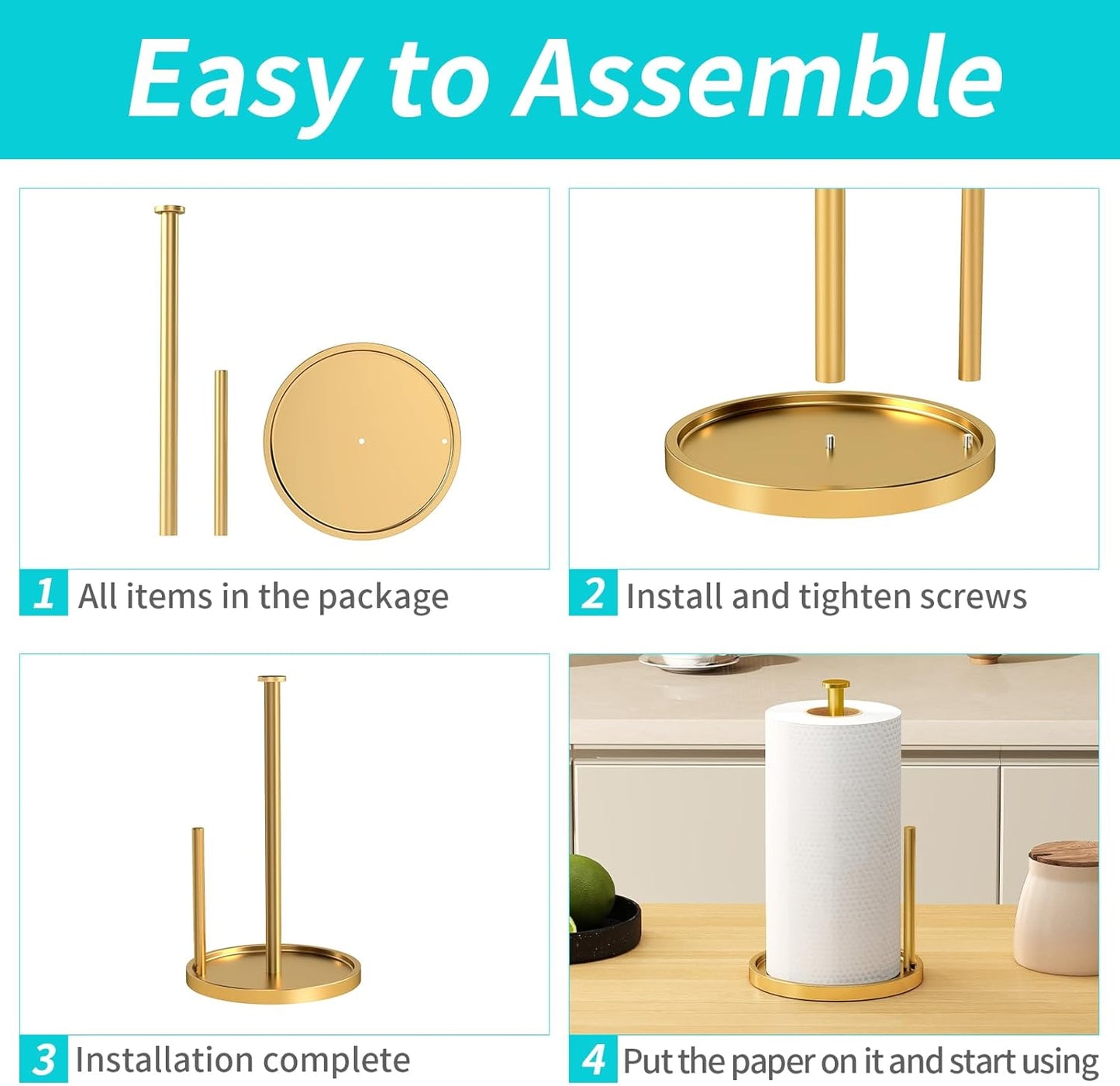 Easy to Assemble

1 All items in the package

2 Install and tighten screws

3 Installation complete

4 Put the paper on it and start using