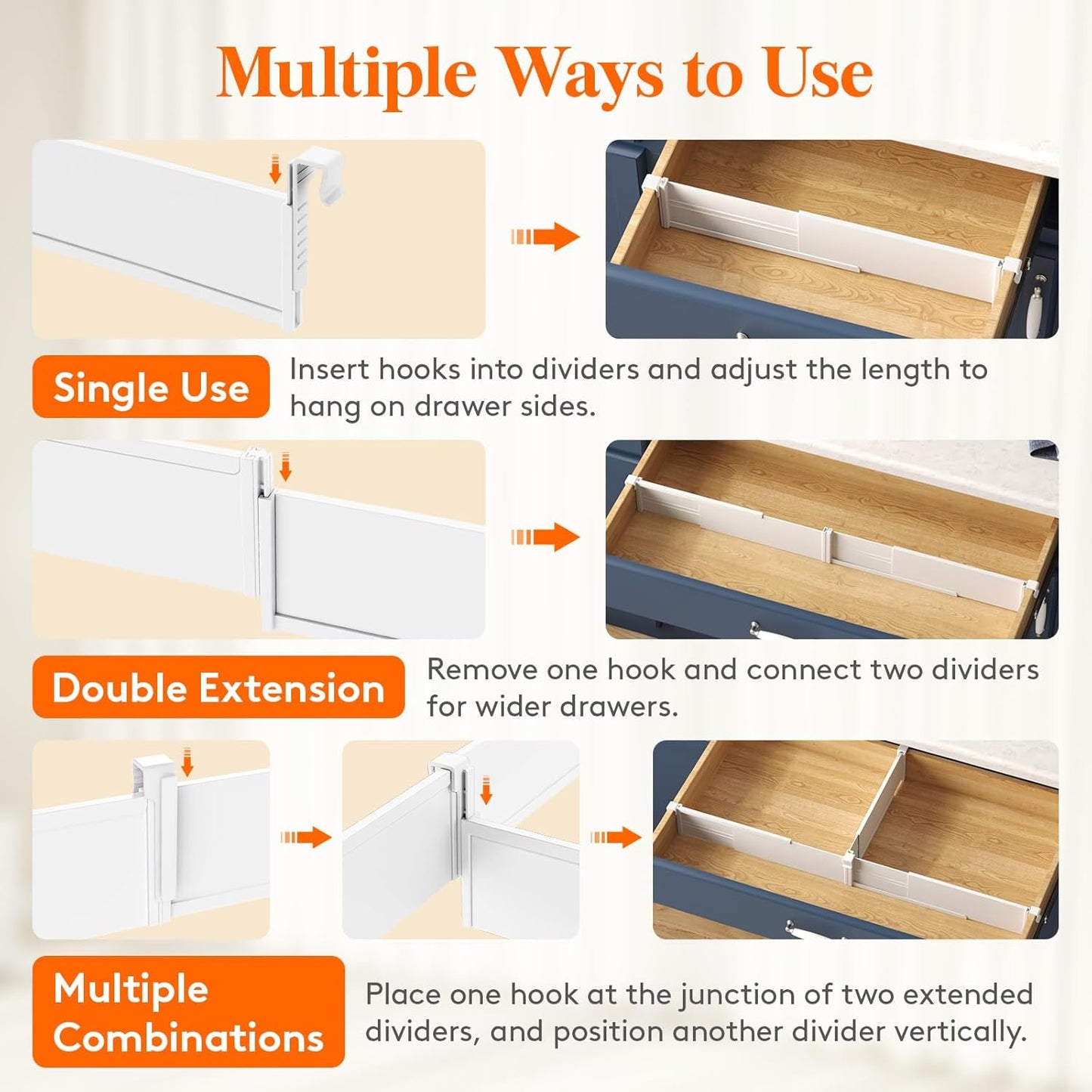 Multiple Ways to Use

Single Use

Insert hooks into dividers and adjust the length to hang on drawer sides.

Double Extension

Remove one hook and connect two dividers for wider drawers.

Multiple Combinations

Place one hook at the junction of two extended dividers, and position another divider vertically.