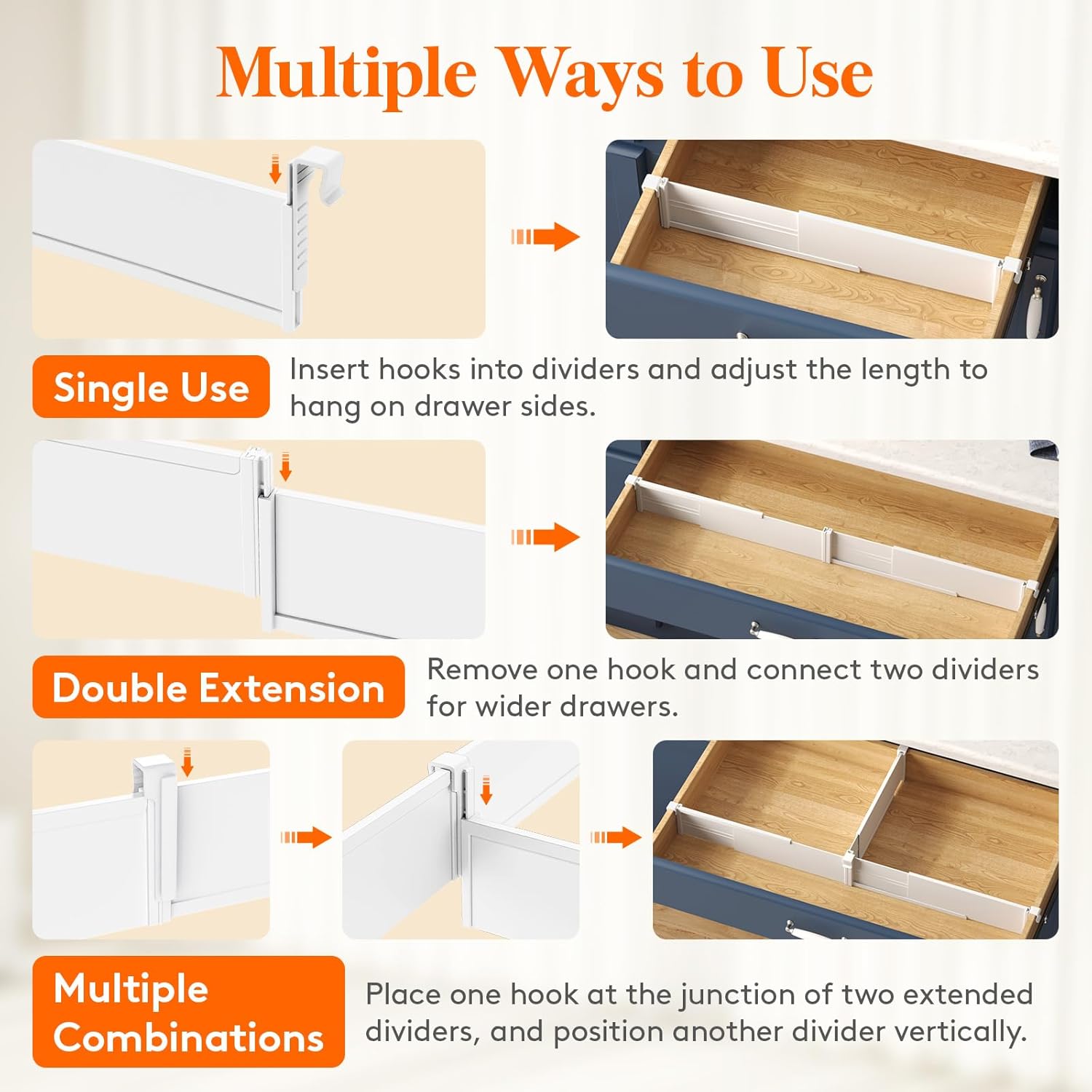 Multiple Ways to Use

Single Use

Insert hooks into dividers and adjust the length to hang on drawer sides.

Double Extension

Remove one hook and connect two dividers for wider drawers.

Multiple Combinations

Place one hook at the junction of two extended dividers, and position another divider vertically.