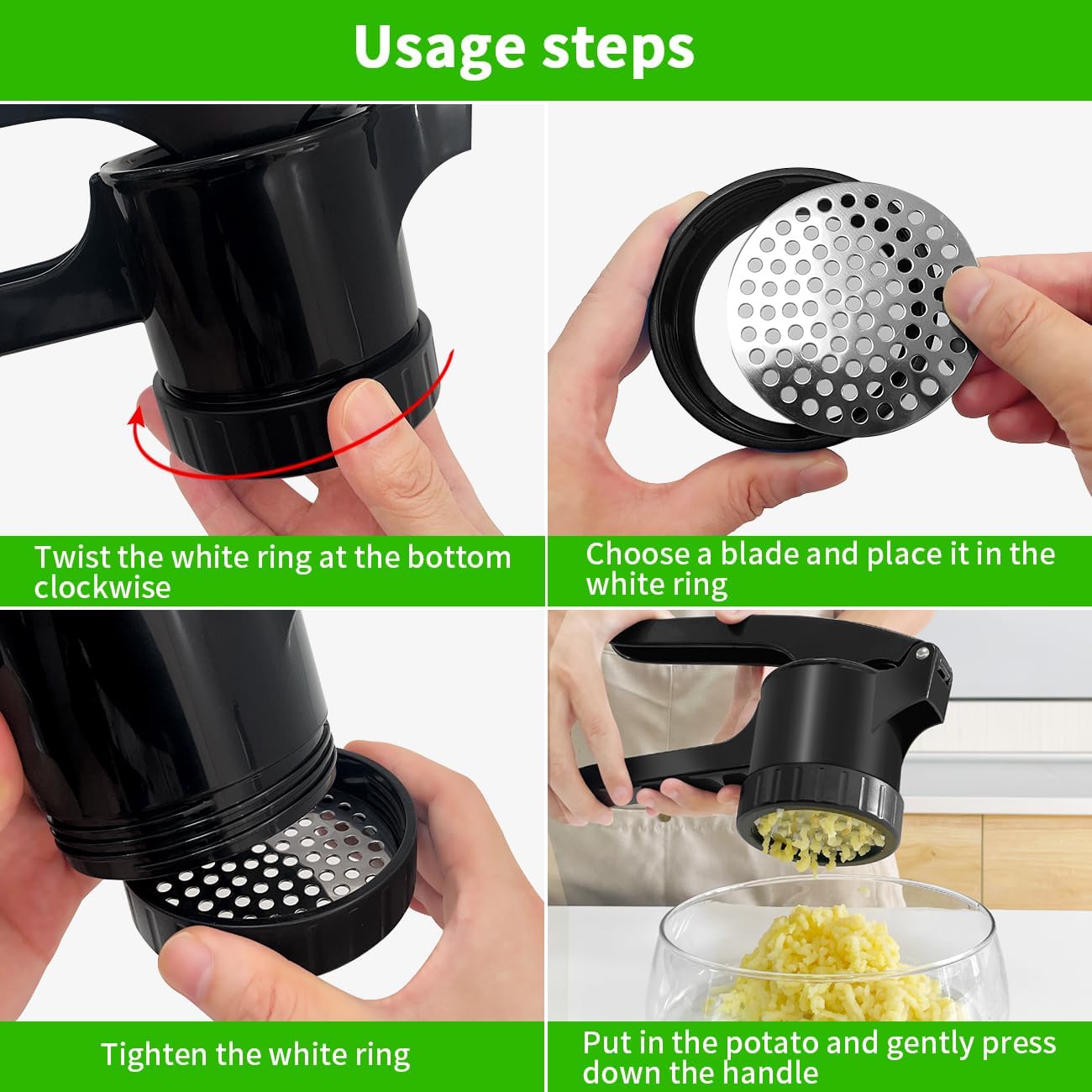 Usage steps

Twist the white ring at the bottom clockwise

Choose a blade and place it in the white ring

Tighten the white ring

Put in the potato and gently press down the handle