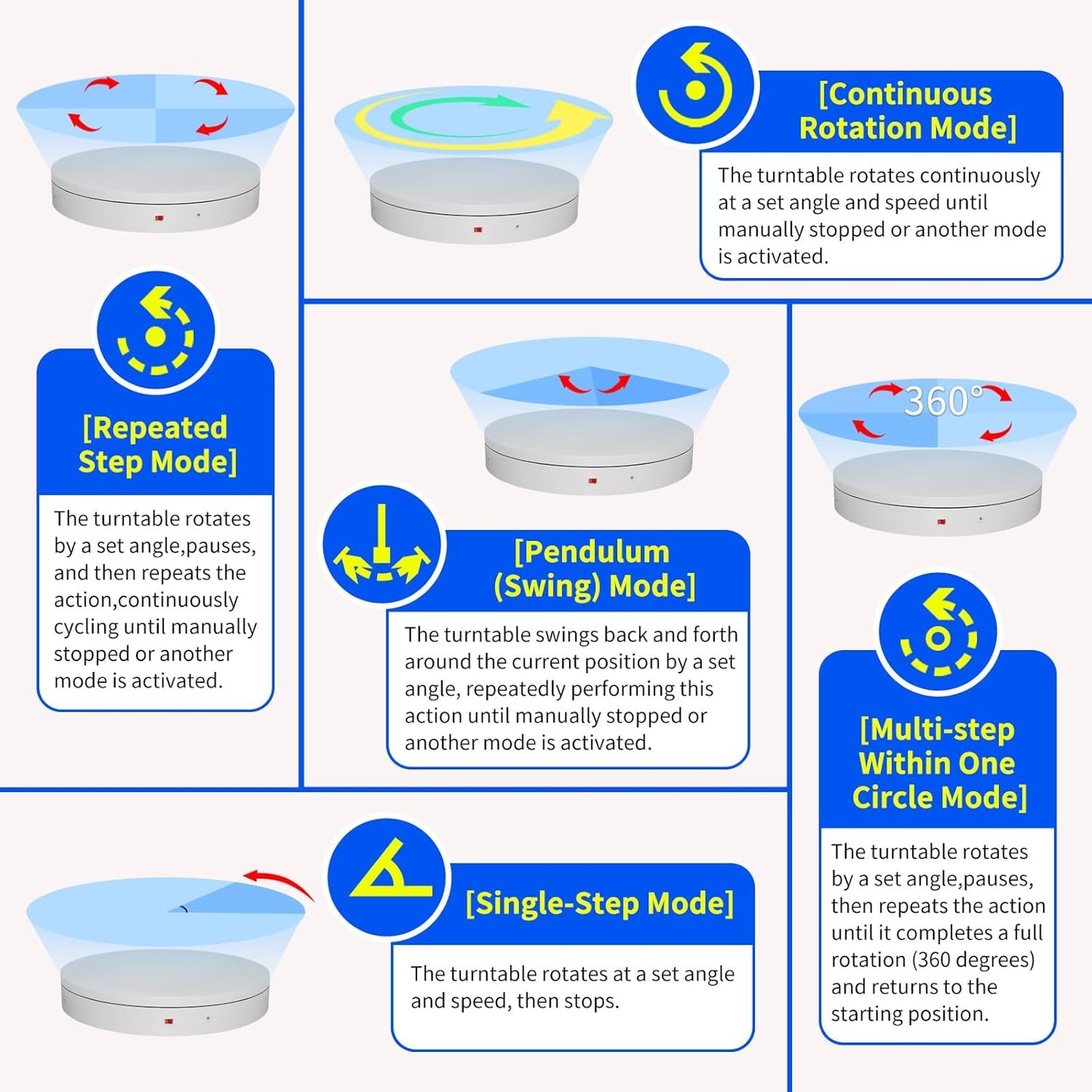 [Continuous Rotation Mode]

The turntable rotates continuously at a set angle and speed until manually stopped or another mode is activated.

[Repeated Step Mode]

The turntable rotates by a set angle,pauses, and then repeats the action,continuously cycling until manually stopped or another mode is activated.

[Pendulum (Swing) Mode]

The turntable swings back and forth around the current position by a set angle, repeatedly performing this action until manually stopped or another mode is activated.

360°

[Multi-step Within One Circle Mode]

The turntable rotates by a set angle,pauses, then repeats the action until it completes a full rotation (360 degrees) and returns to the starting position.

[Single-Step Mode]

The turntable rotates at a set angle and speed, then stops.