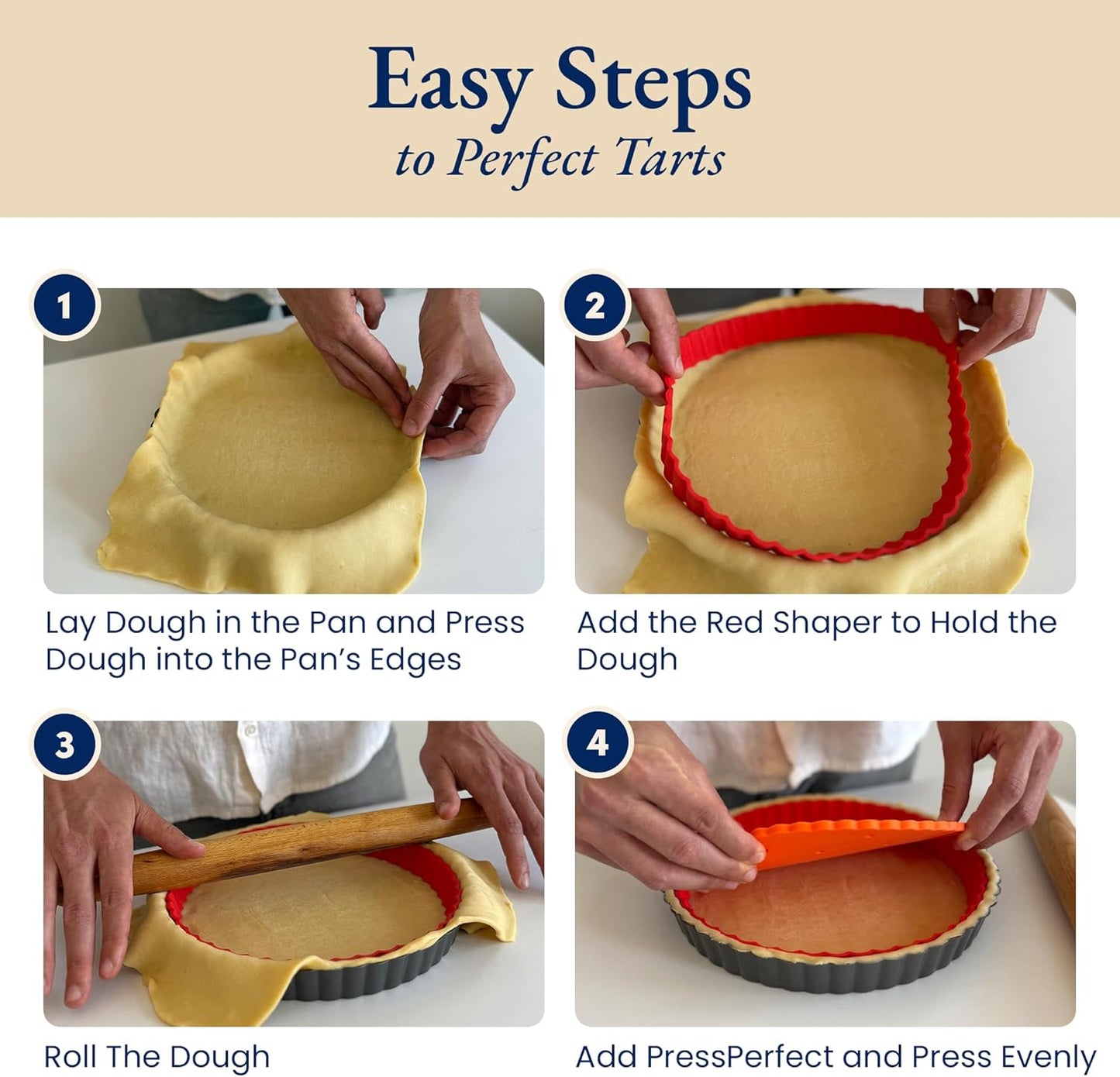 Easy Steps
to Perfect Tarts

1

Lay Dough in the Pan and Press Dough into the Pan's Edges

2

Add the Red Shaper to Hold the Dough

3

Roll The Dough

4

Add PressPerfect and Press Evenly