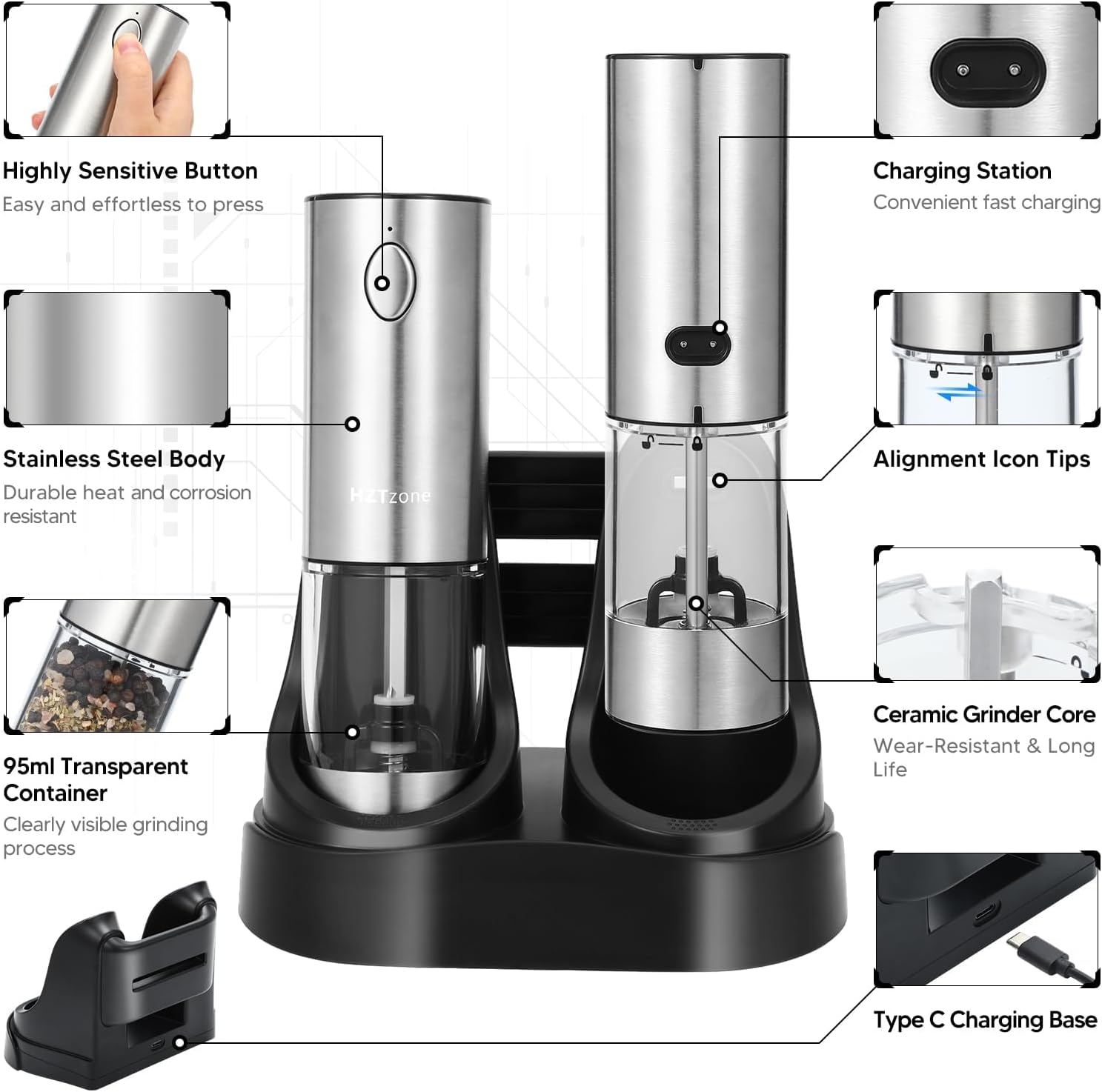 Highly Sensitive Button
Easy and effortless to press

Stainless Steel Body
Durable heat and corrosion resistant

95ml Transparent Container
Clearly visible grinding process

HZTzone

Charging Station
Convenient fast charging

Alignment Icon Tips

Ceramic Grinder Core
Wear-Resistant & Long Life

Type C Charging Base