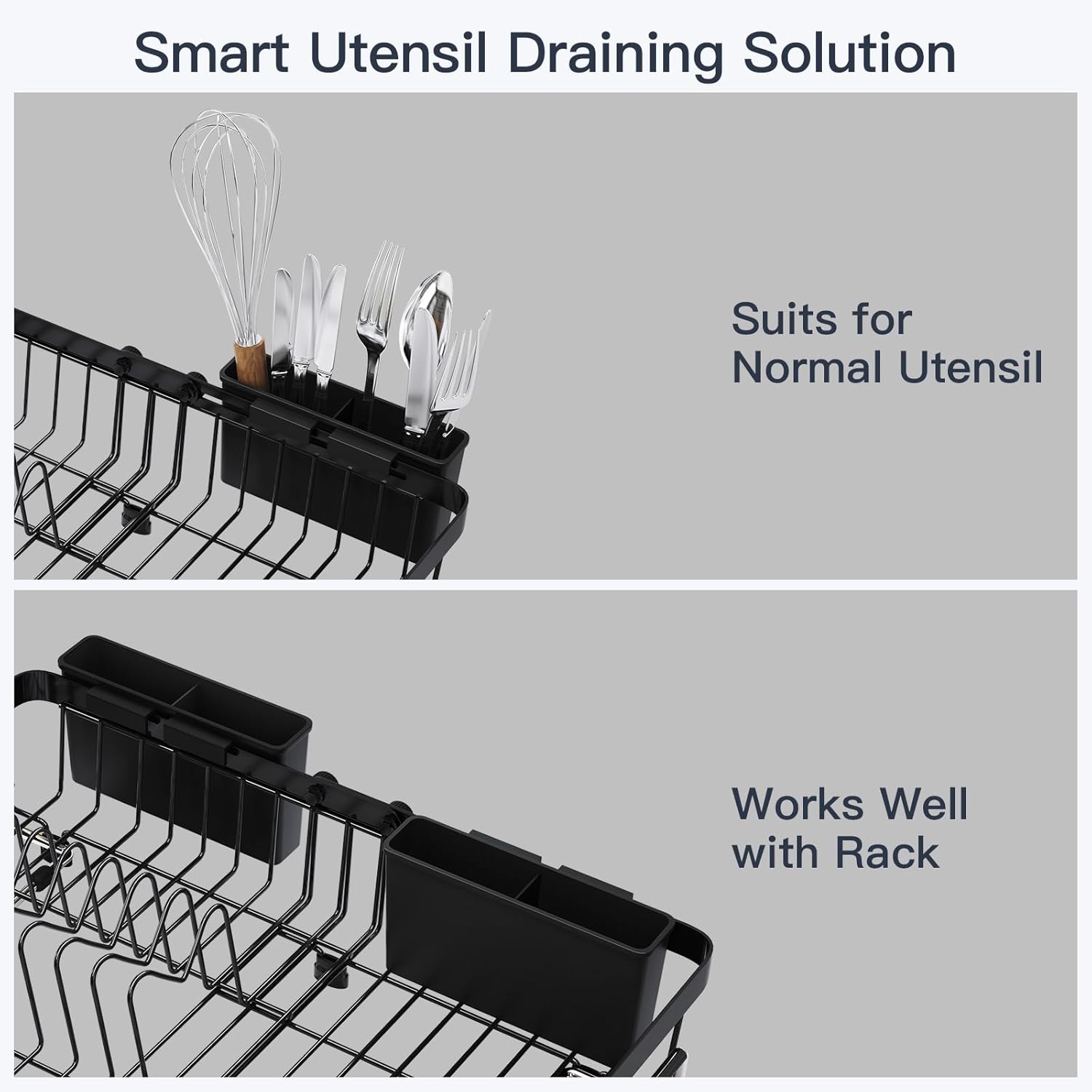 Smart Utensil Draining Solution

Suits for Normal Utensil

Works Well with Rack