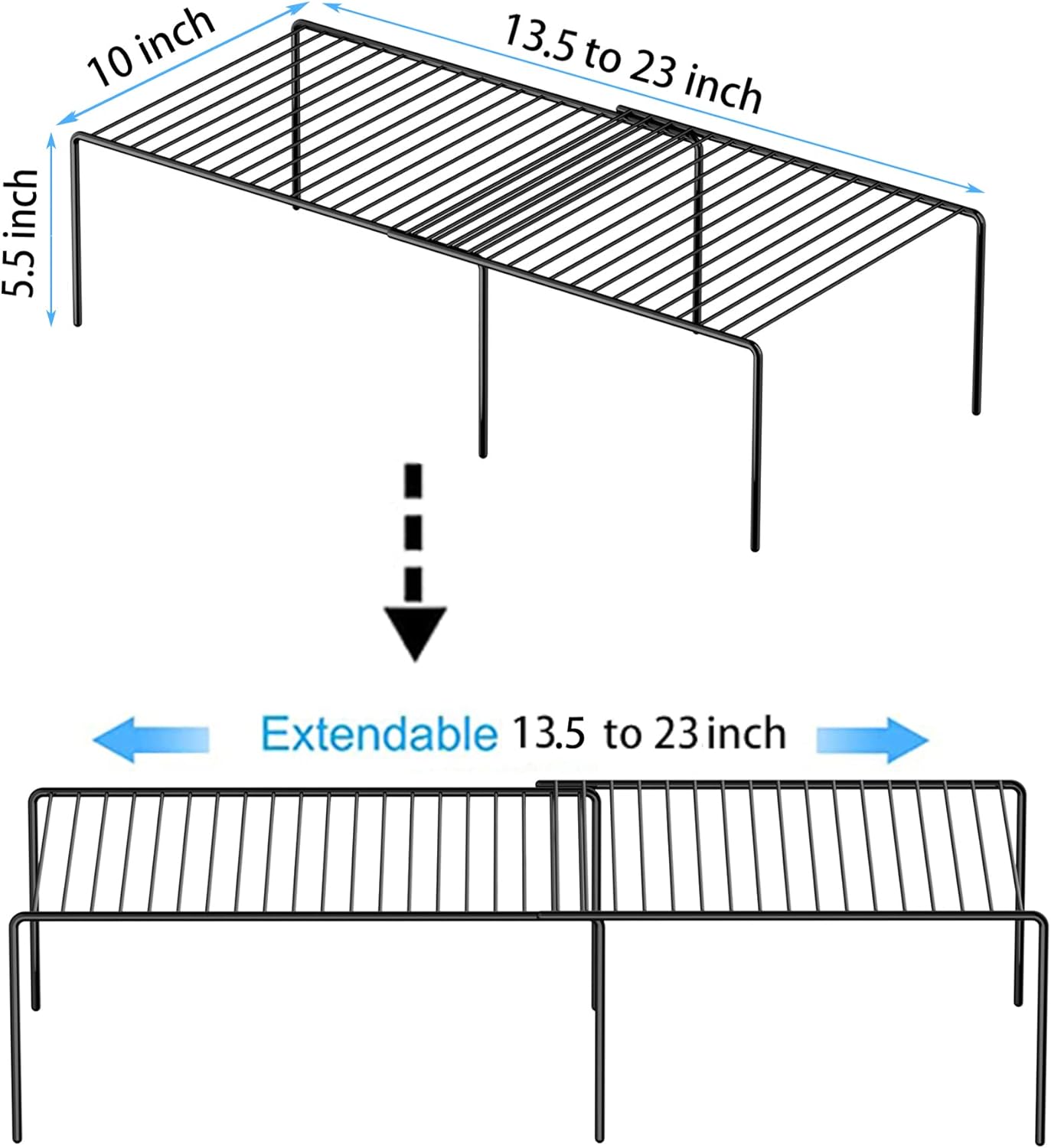 10 inch

13.5 to 23 inch

5.5 inch

Extendable 13.5 to 23 inch