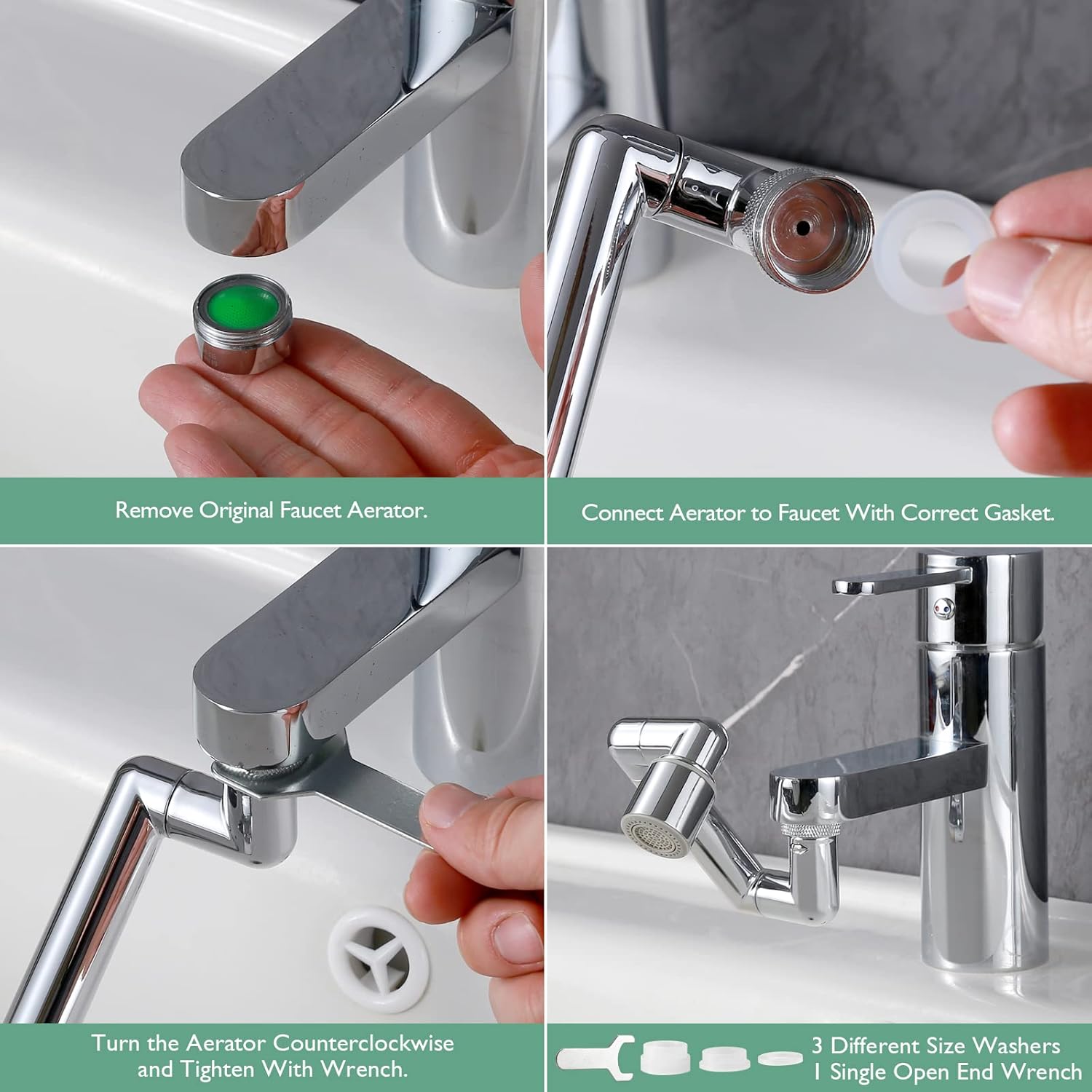 Remove Original Faucet Aerator.

Connect Aerator to Faucet With Correct Gasket.

Turn the Aerator Counterclockwise and Tighten With Wrench.

3 Different Size Washers
1 Single Open End Wrench