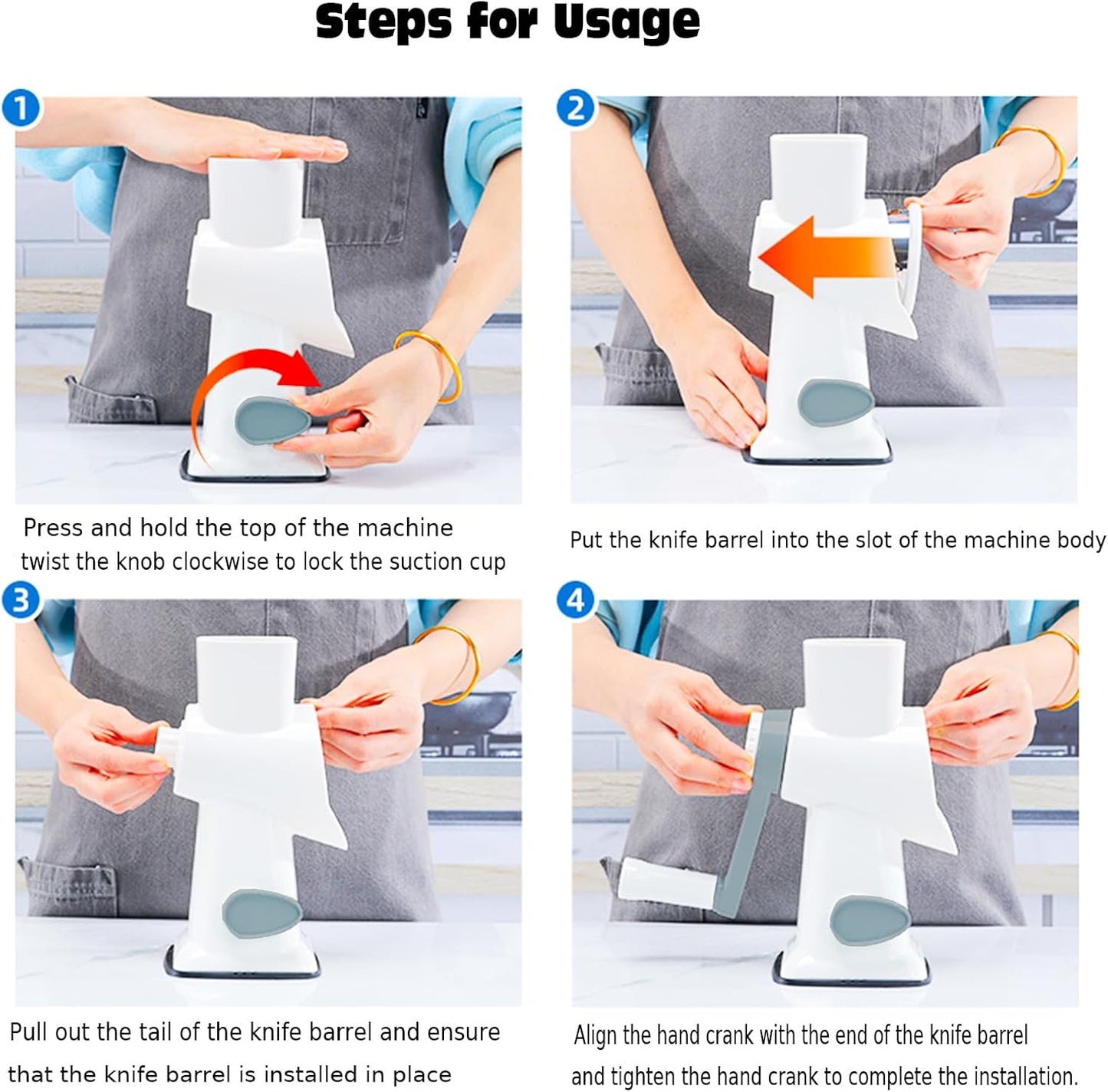 Steps for Usage

1

Press and hold the top of the machine twist the knob clockwise to lock the suction cup

2

Put the knife barrel into the slot of the machine body

3

Pull out the tail of the knife barrel and ensure that the knife barrel is installed in place

4

Align the hand crank with the end of the knife barrel and tighten the hand crank to complete the installation.