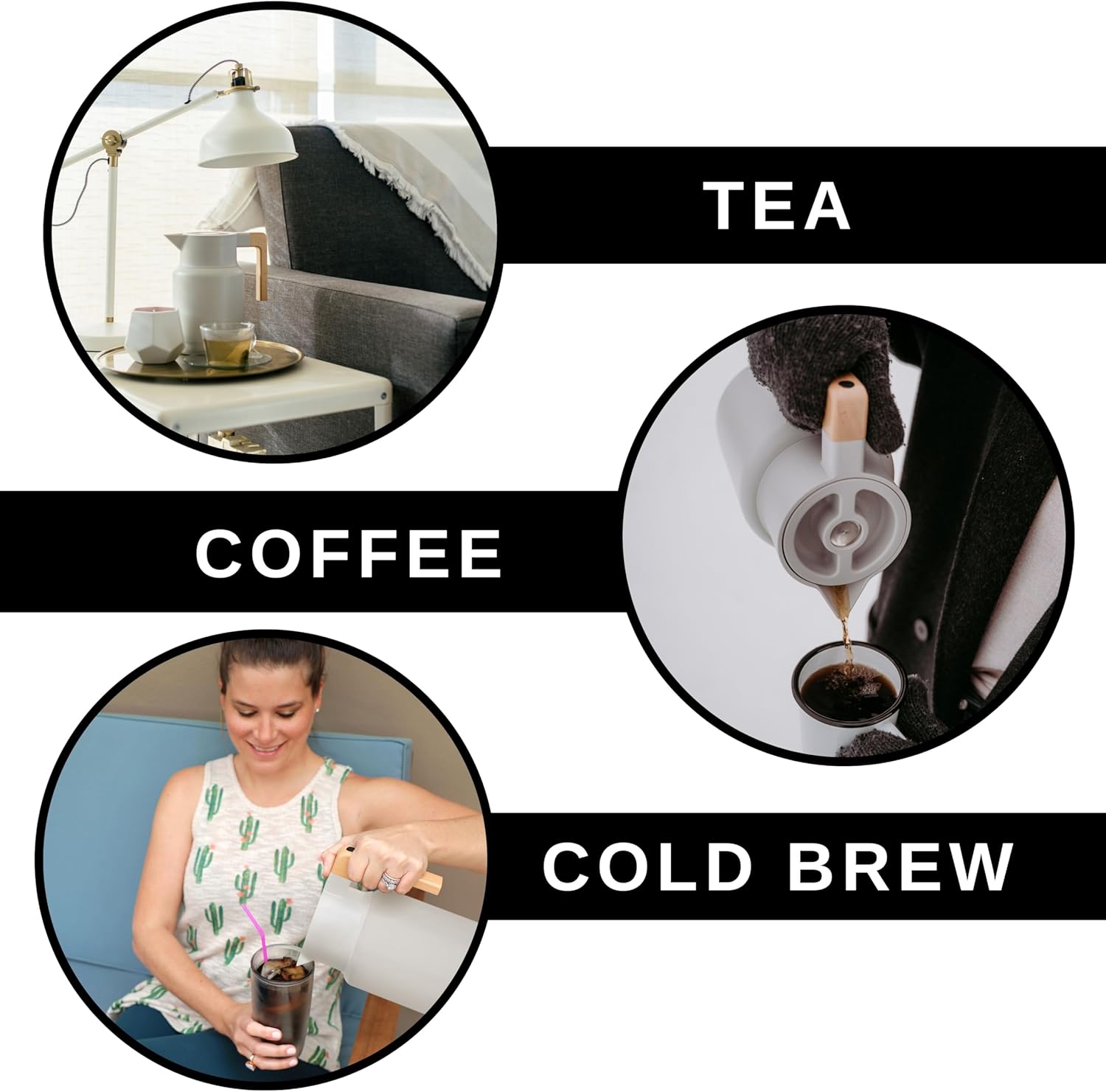 TEA

COFFEE

COLD BREW