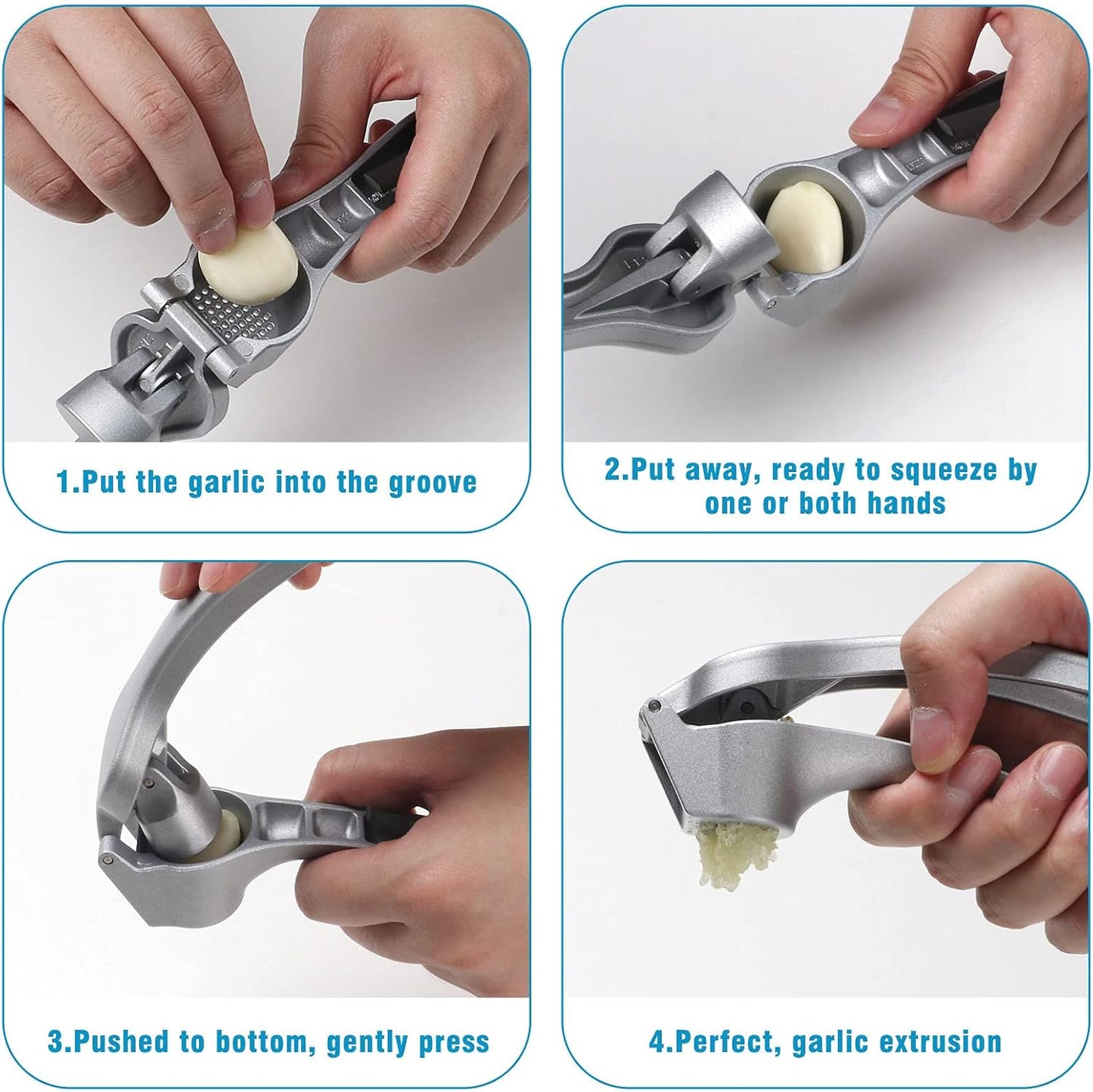 1.Put the garlic into the groove

2.Put away, ready to squeeze by one or both hands

3.Pushed to bottom, gently press

4.Perfect, garlic extrusion