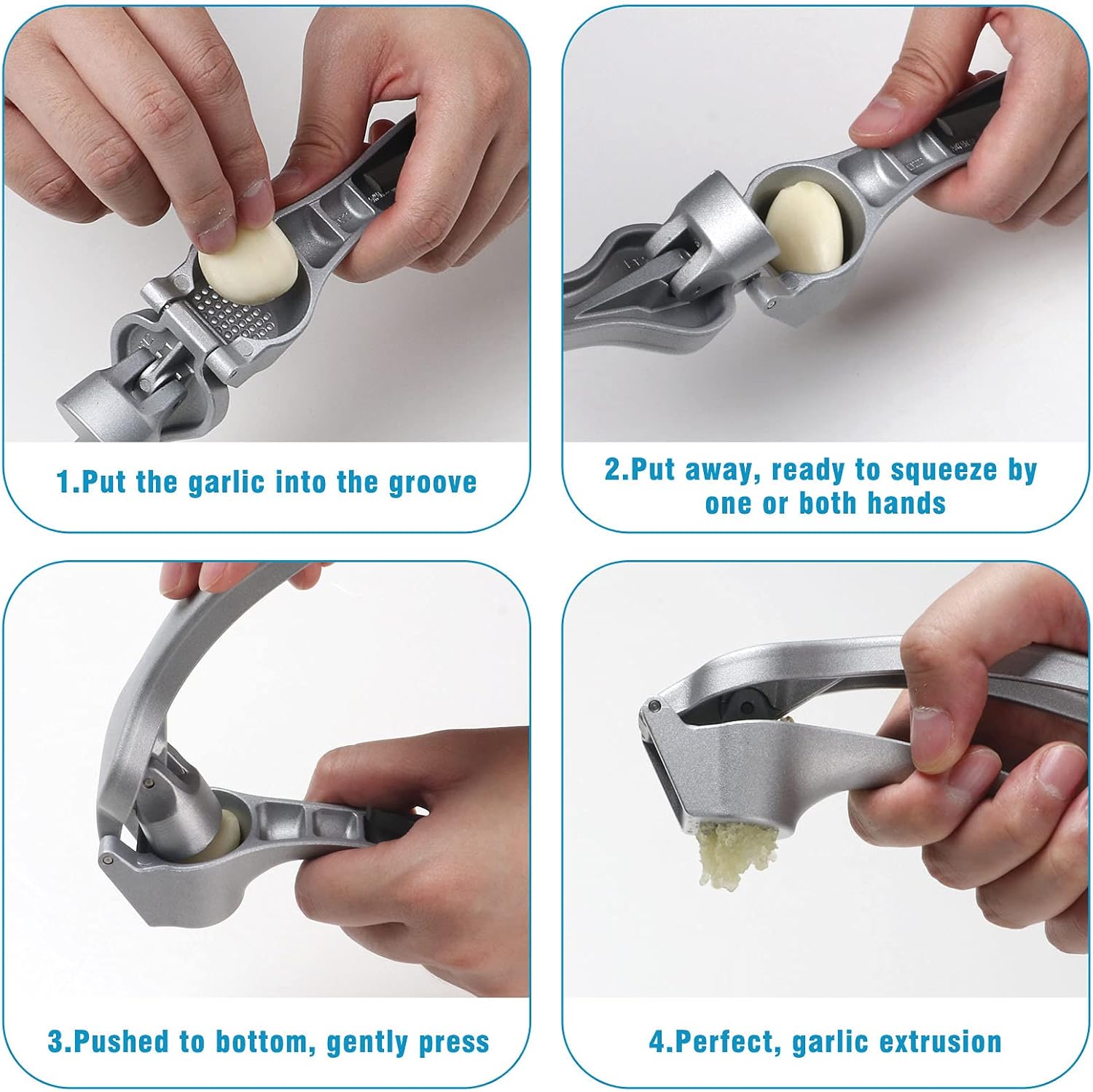 1.Put the garlic into the groove

2.Put away, ready to squeeze by one or both hands

3.Pushed to bottom, gently press

4.Perfect, garlic extrusion