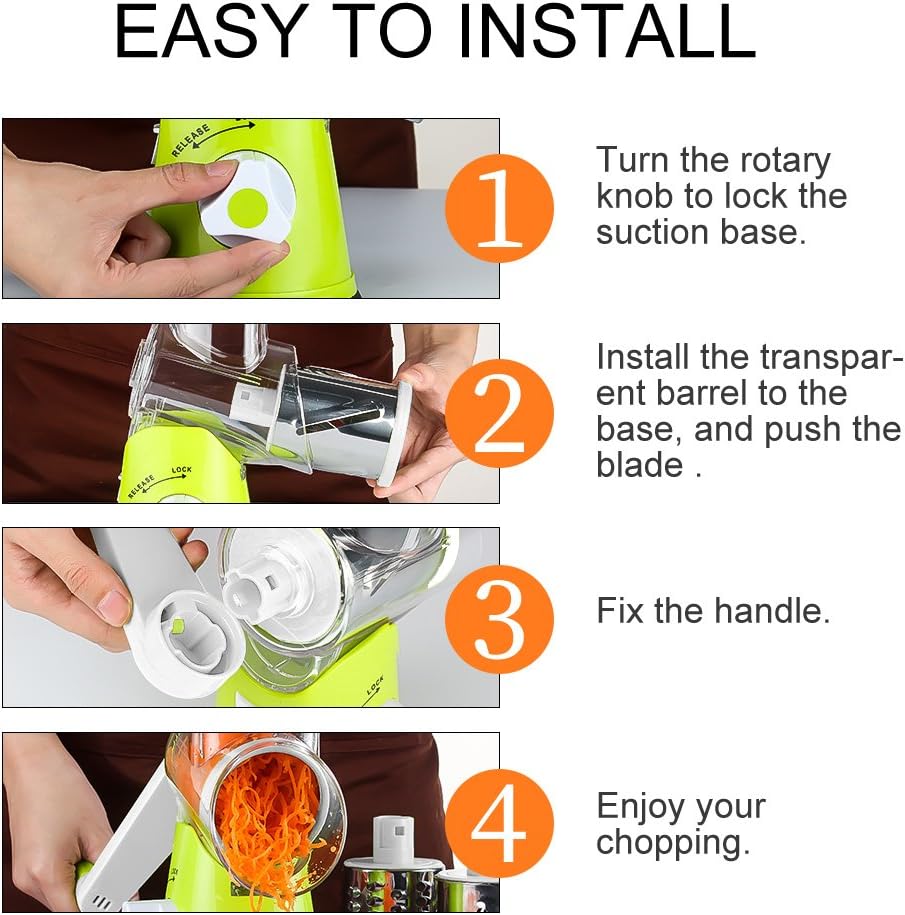 EASY TO INSTALL

RELEASE

1

Turn the rotary knob to lock the suction base.

RELEASE LOCK

2

Install the transparent barrel to the base, and push the blade .

LOCK

3

Fix the handle.

4

Enjoy your chopping.