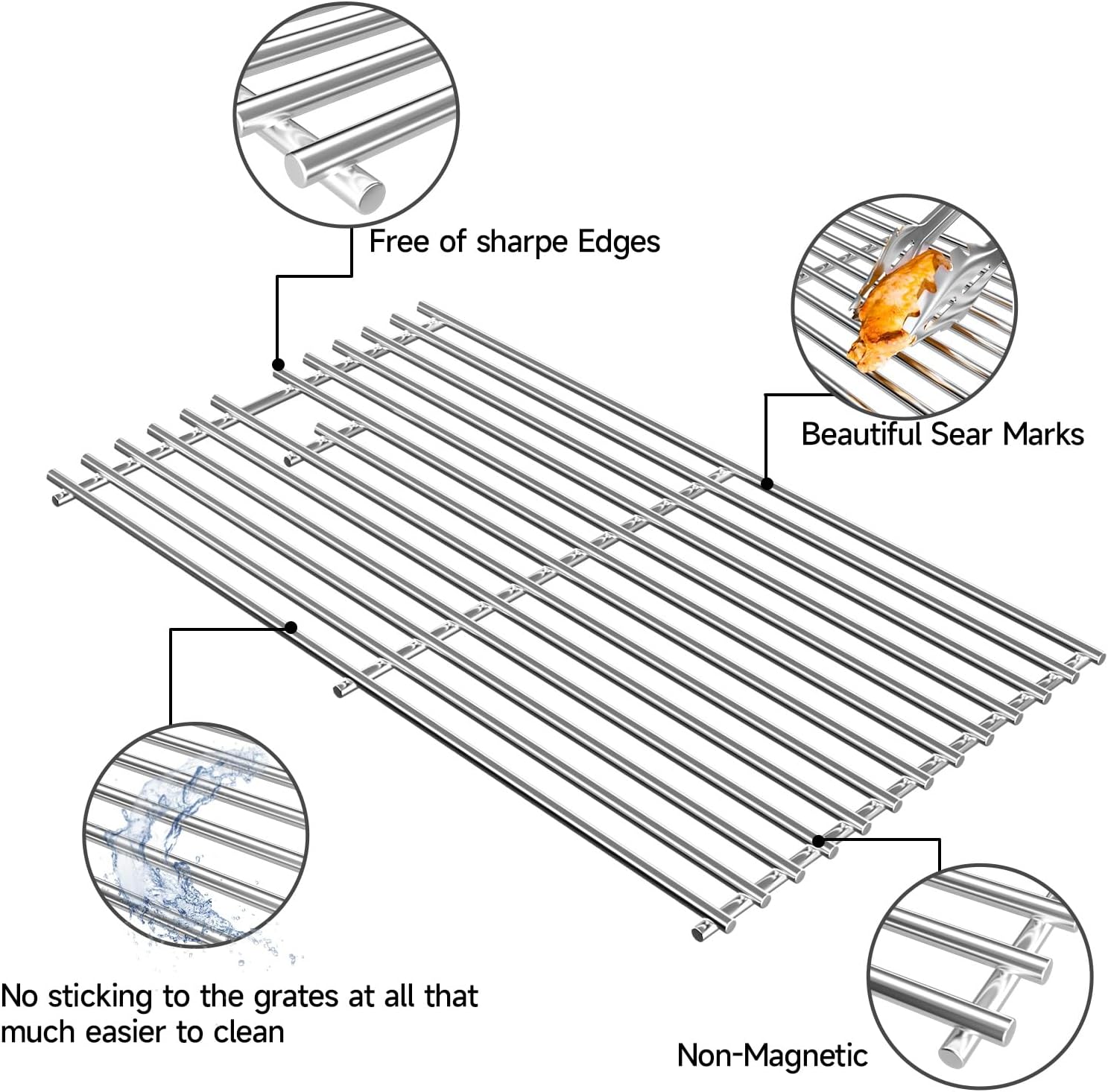 Free of sharpe Edges

Beautiful Sear Marks

No sticking to the grates at all that much easier to clean

Non-Magnetic