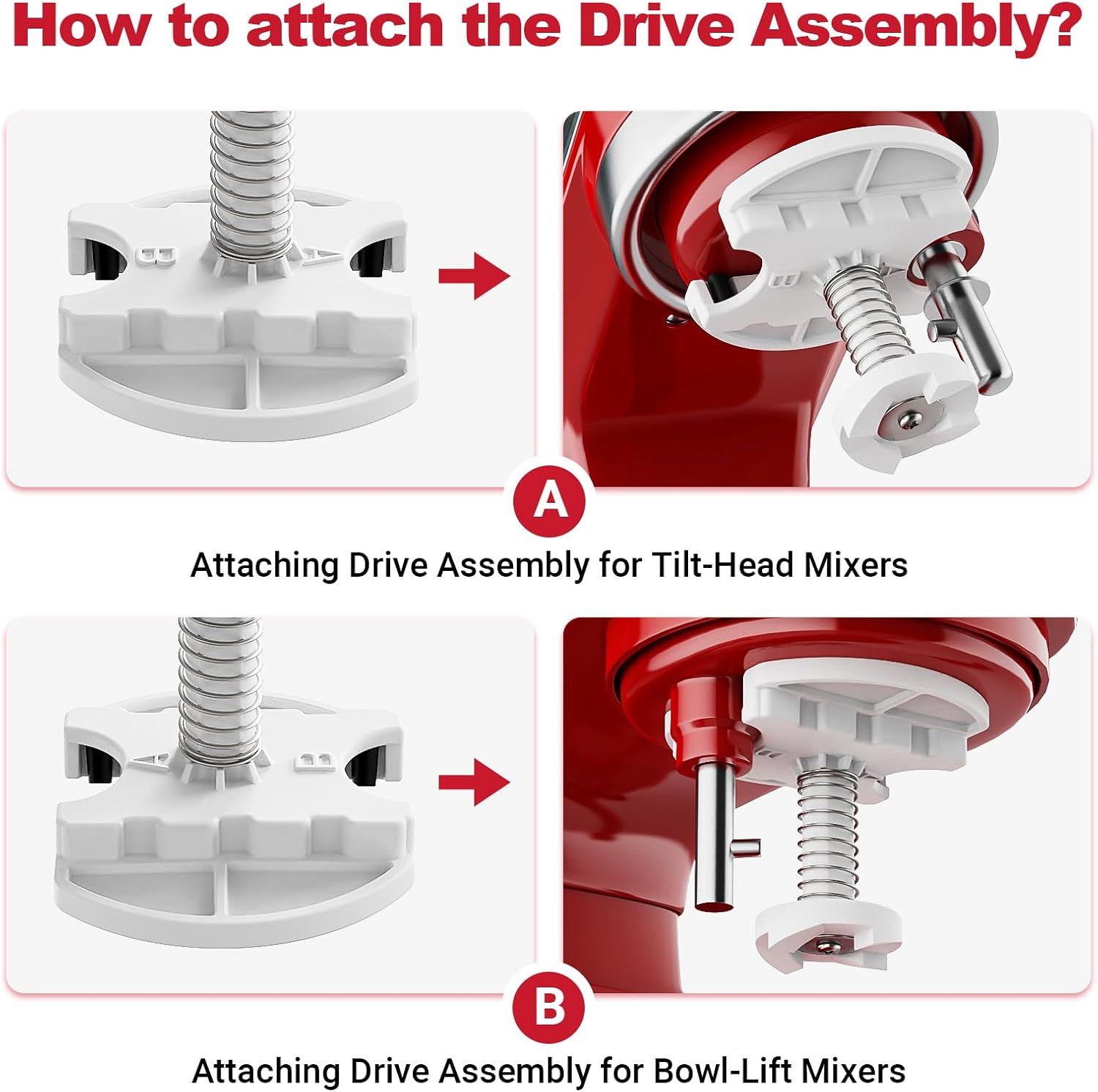 How to attach the Drive Assembly?

A

Attaching Drive Assembly for Tilt-Head Mixers

B

Attaching Drive Assembly for Bowl-Lift Mixers