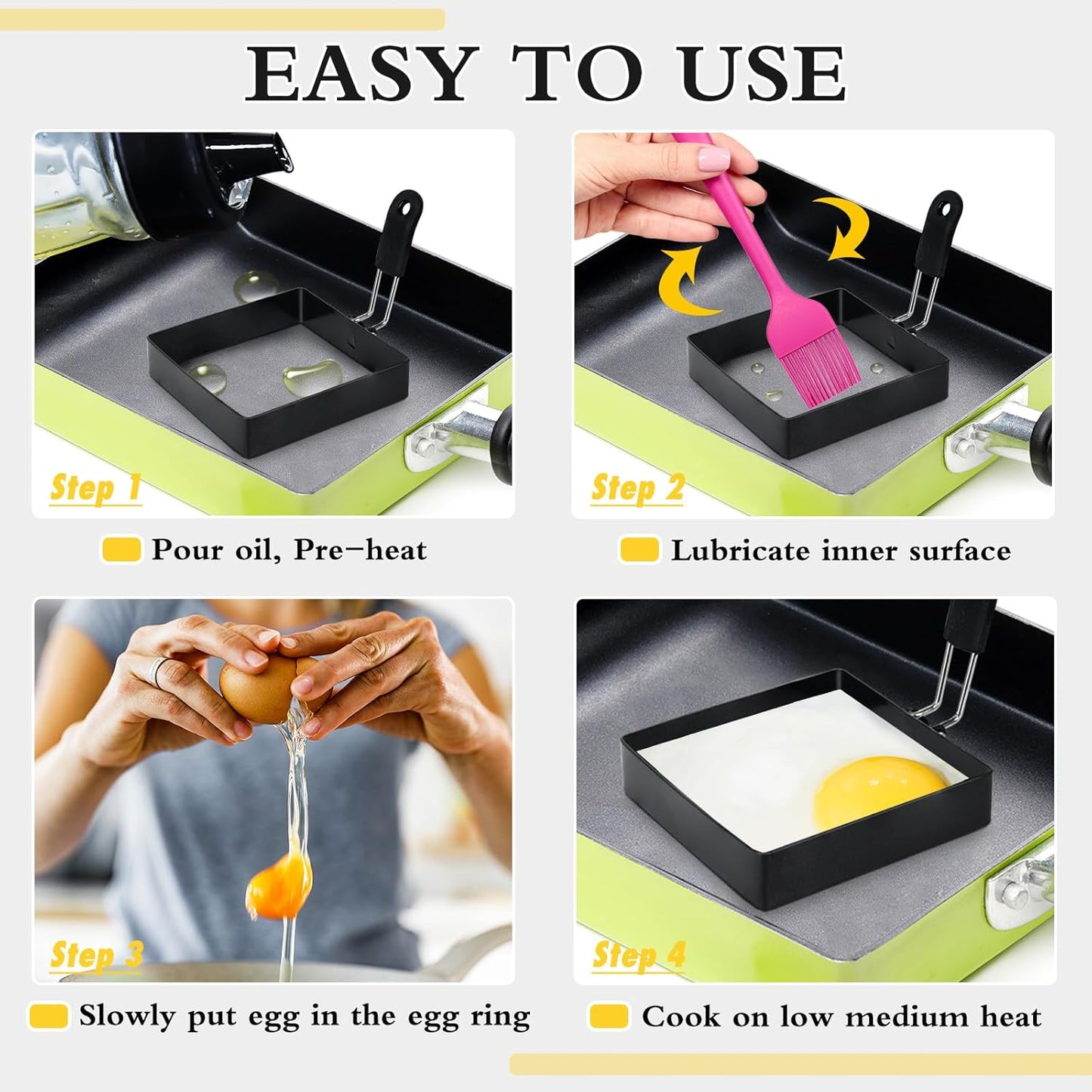 EASY TO USE

Step 1

Pour oil, Pre-heat

Step 2

Lubricate inner surface

Step 3

Slowly put egg in the egg ring

Step 4

Cook on low medium heat