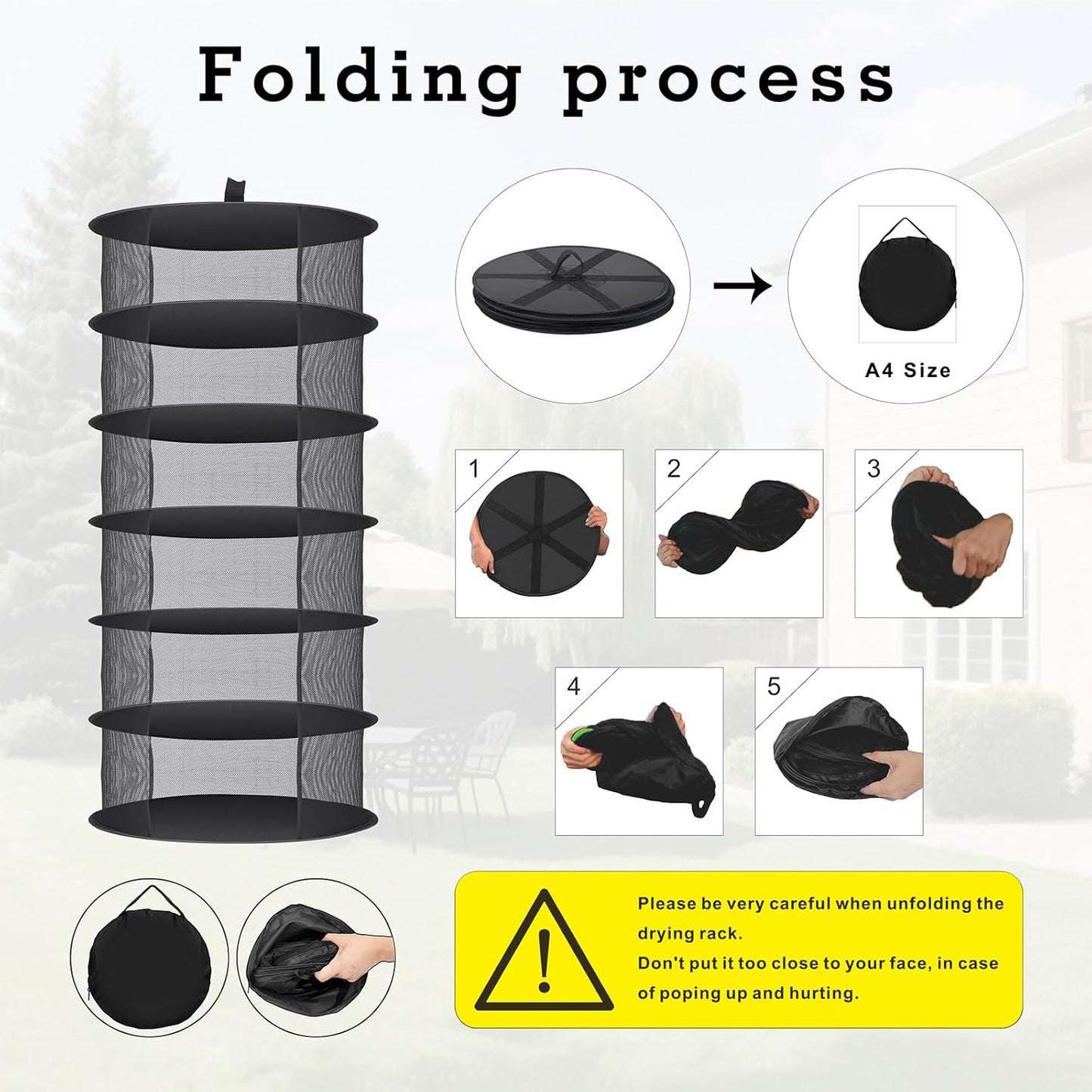 Folding process

A4 Size

1

2

3

4

5

Please be very careful when unfolding the drying rack.
Don't put it too close to your face, in case of poping up and hurting.