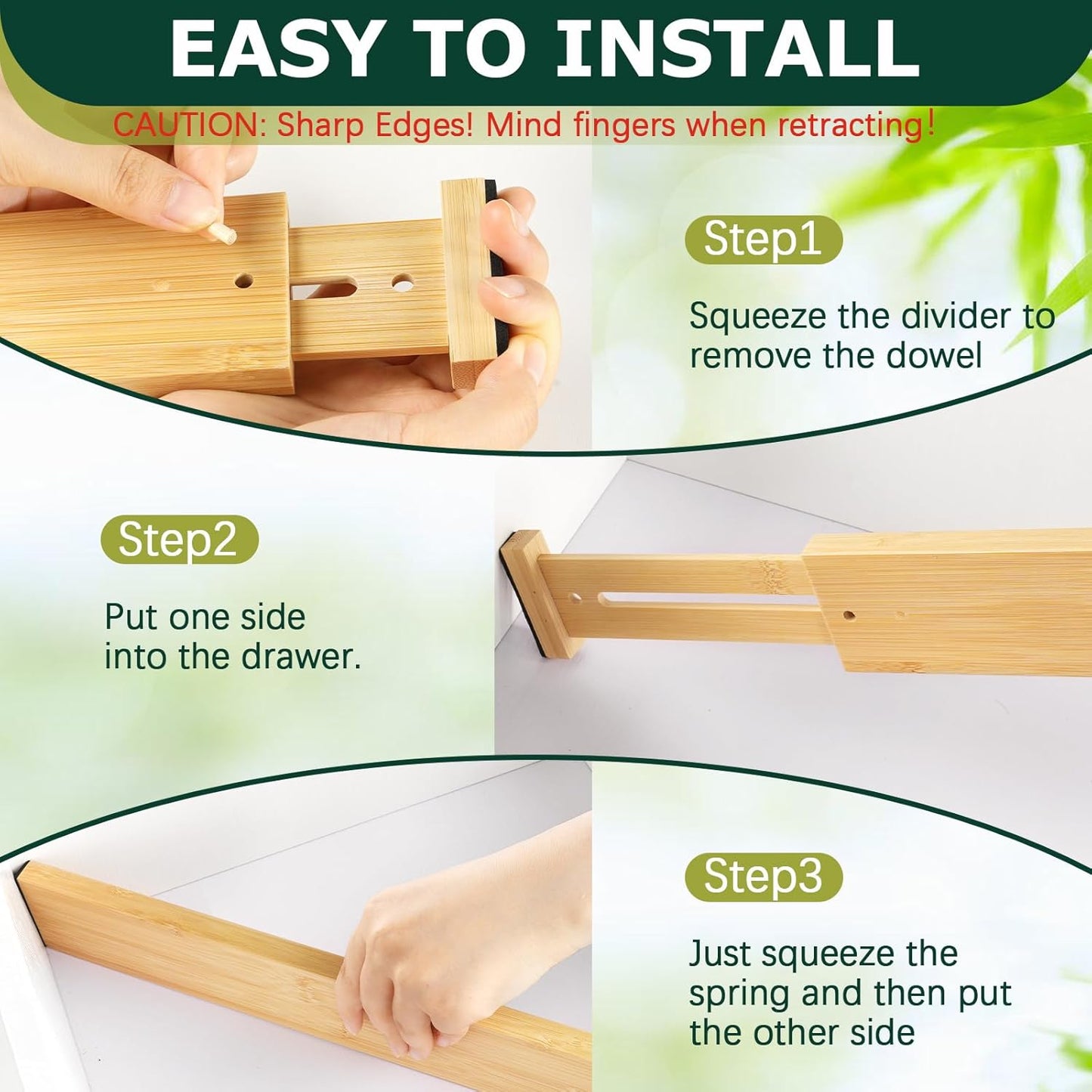 EASY TO INSTALL

CAUTION: Sharp Edges! Mind fingers when retracting!

Step1

Squeeze the divider to remove the dowel

Step2

Put one side into the drawer.

Step3

Just squeeze the spring and then put the other side