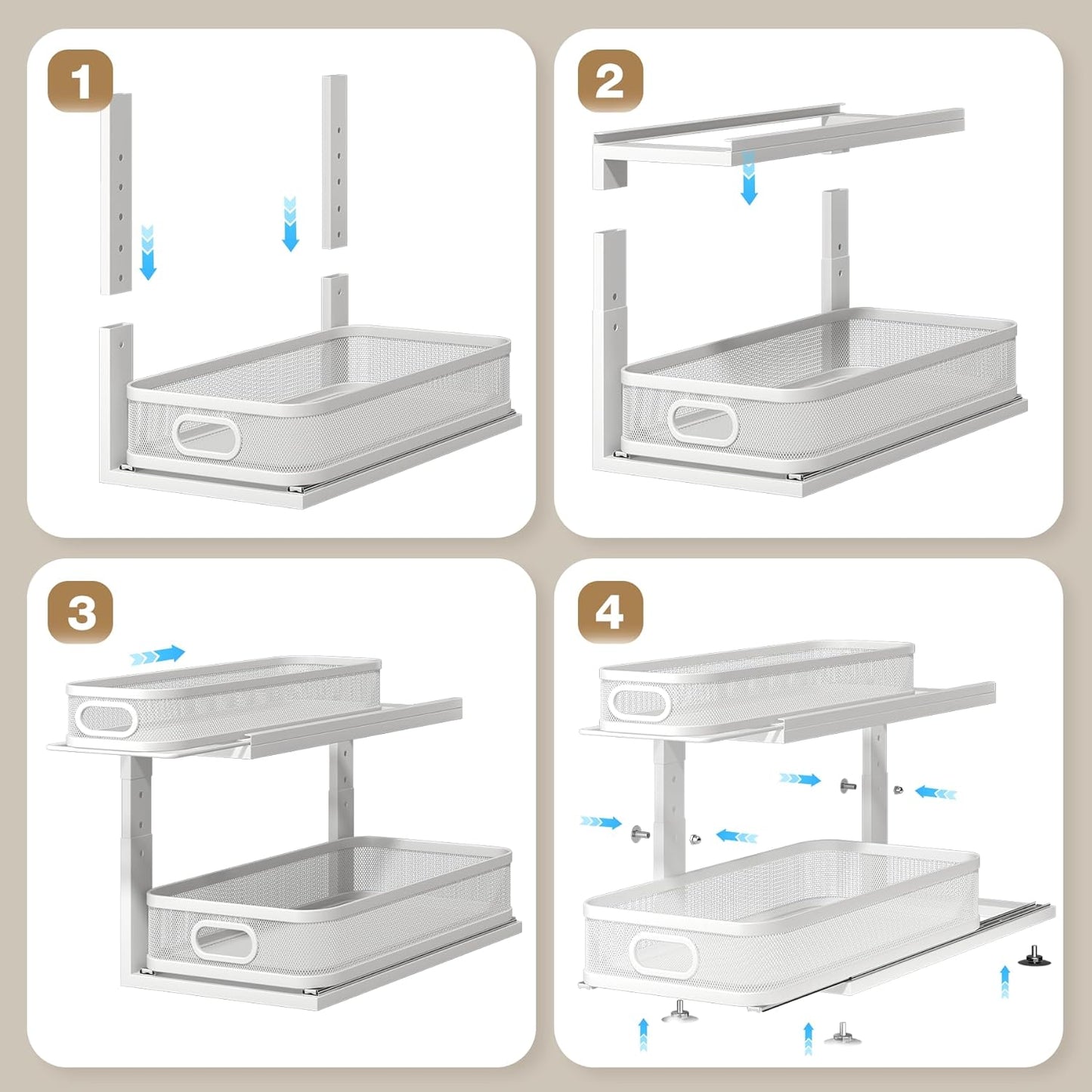 1

2

3

4