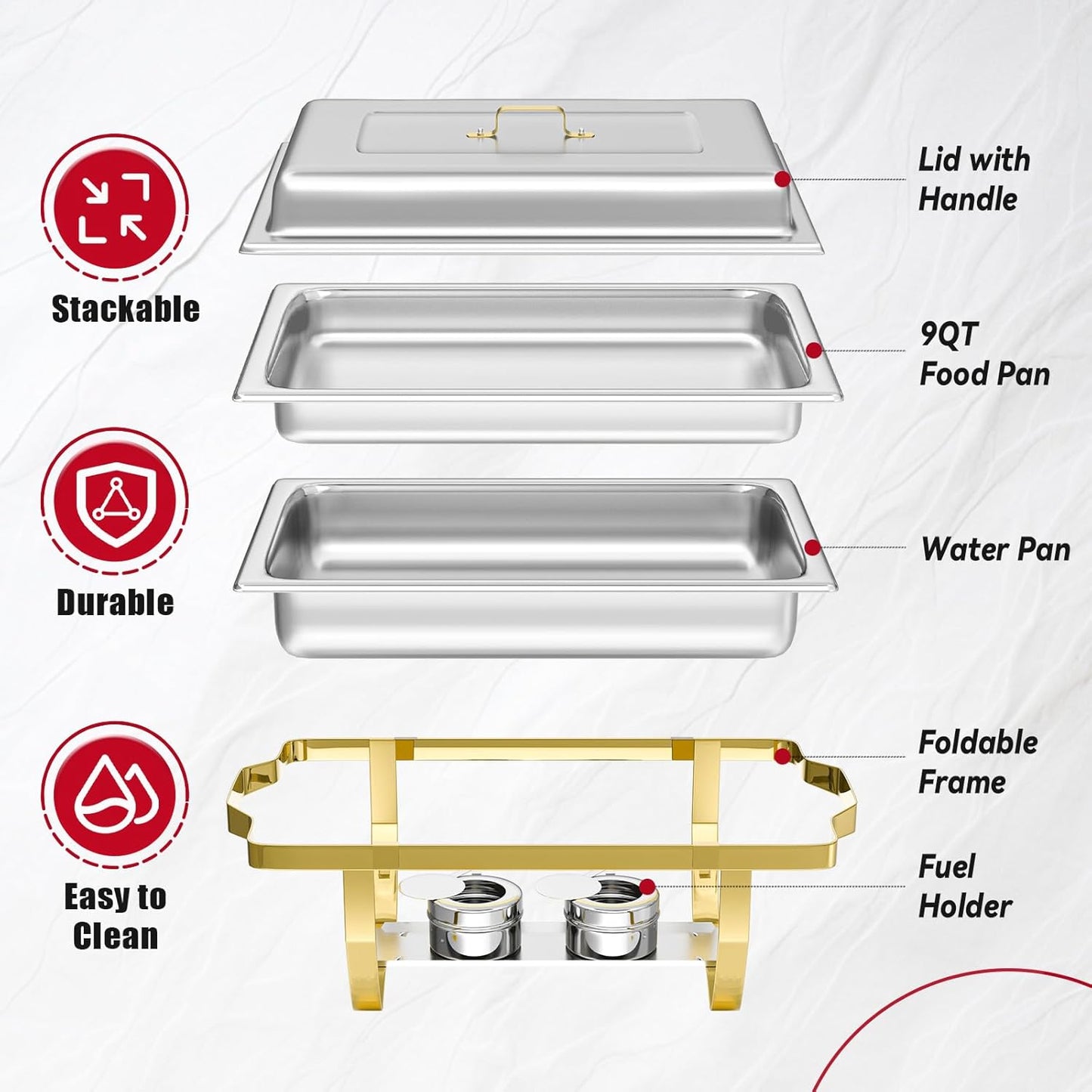 Stackable

Durable

Easy to Clean

Lid with Handle

9QT Food Pan

Water Pan

Foldable Frame

Fuel Holder