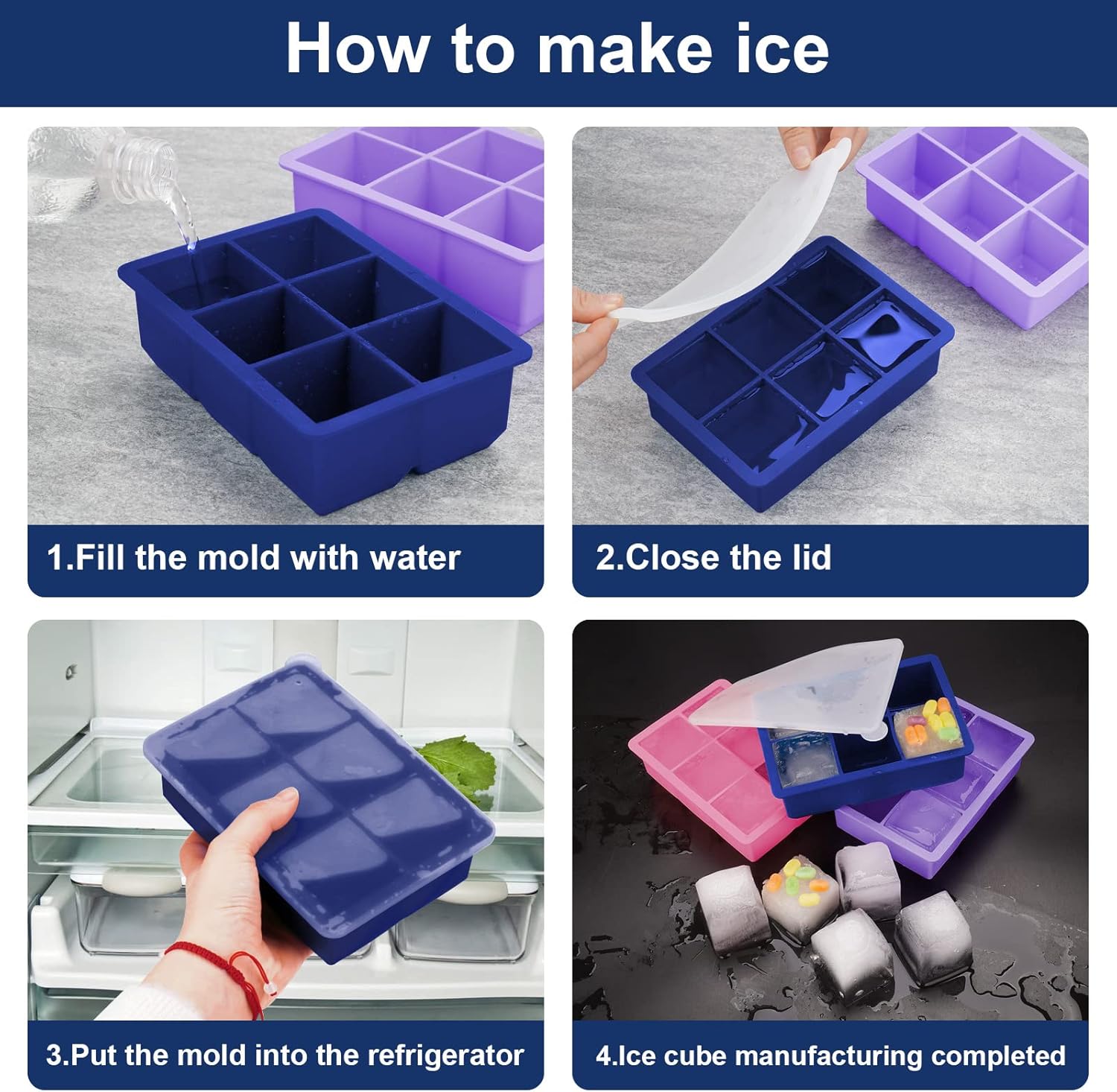 How to make ice

1.Fill the mold with water

2.Close the lid

3.Put the mold into the refrigerator

4.Ice cube manufacturing completed