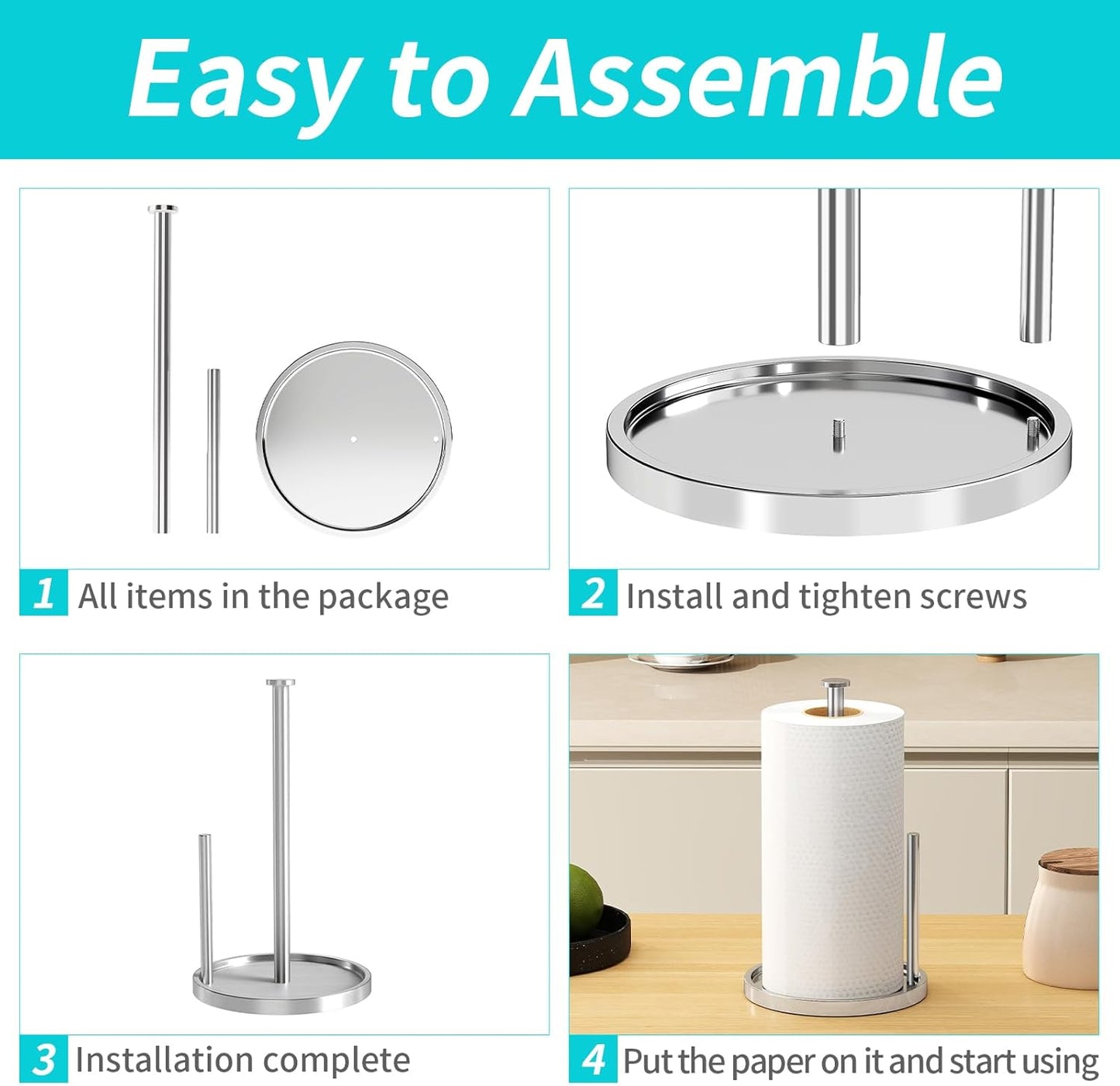 Easy to Assemble

1 All items in the package

2 Install and tighten screws

3 Installation complete

4 Put the paper on it and start using